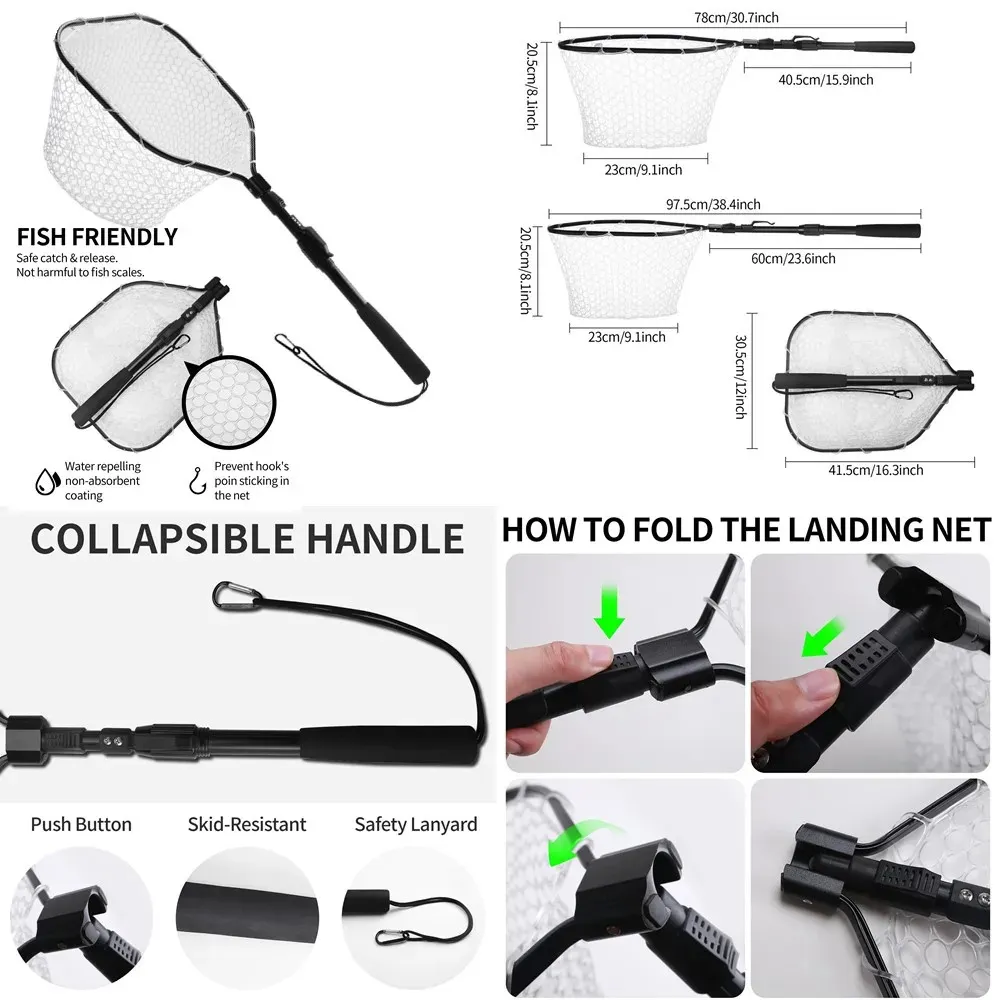 FISH FRIENDLY
Safe catch & release.
Not harmful to fish scales.

Water repelling non-absorbent coating

Prevent hook's poin sticking in the net

78cm/30.7inch
20.5cm/8.1inch
40.5cm/15.9inch
23cm/9.1inch

97.5cm/38.4inch
20.5cm/8.1inch
60cm/23.6inch
23cm/9.1inch

30.5cm/12inch
41.5cm/16.3inch

COLLAPSIBLE HANDLE

Push Button
Skid-Resistant
Safety Lanyard

HOW TO FOLD THE LANDING NET