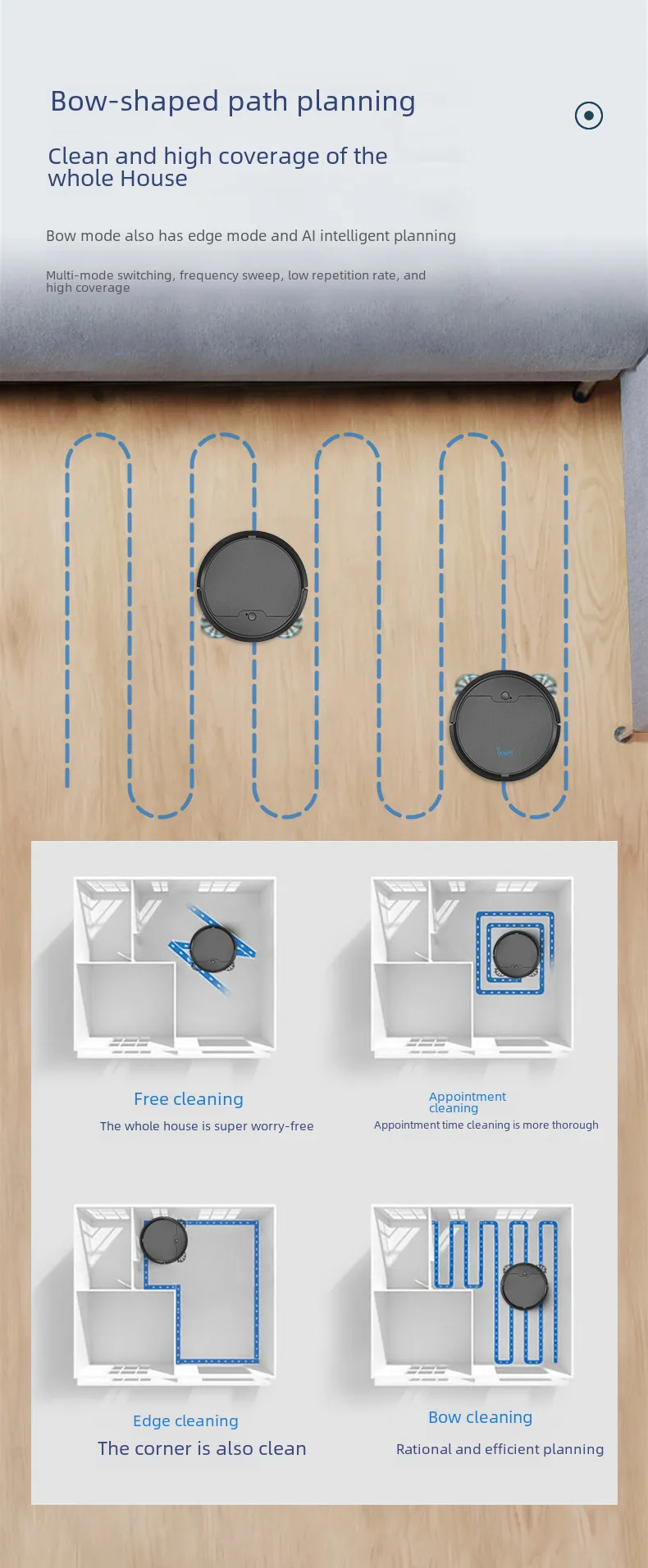 Bow-shaped path planning

Clean and high coverage of the whole House

Bow mode also has edge mode and AI intelligent planning

Multi-mode switching, frequency sweep, low repetition rate, and high coverage

Free cleaning

The whole house is super worry-free

Appointment cleaning

Appointment time cleaning is more thorough

Edge cleaning

The corner is also clean

Bow cleaning

Rational and efficient planning