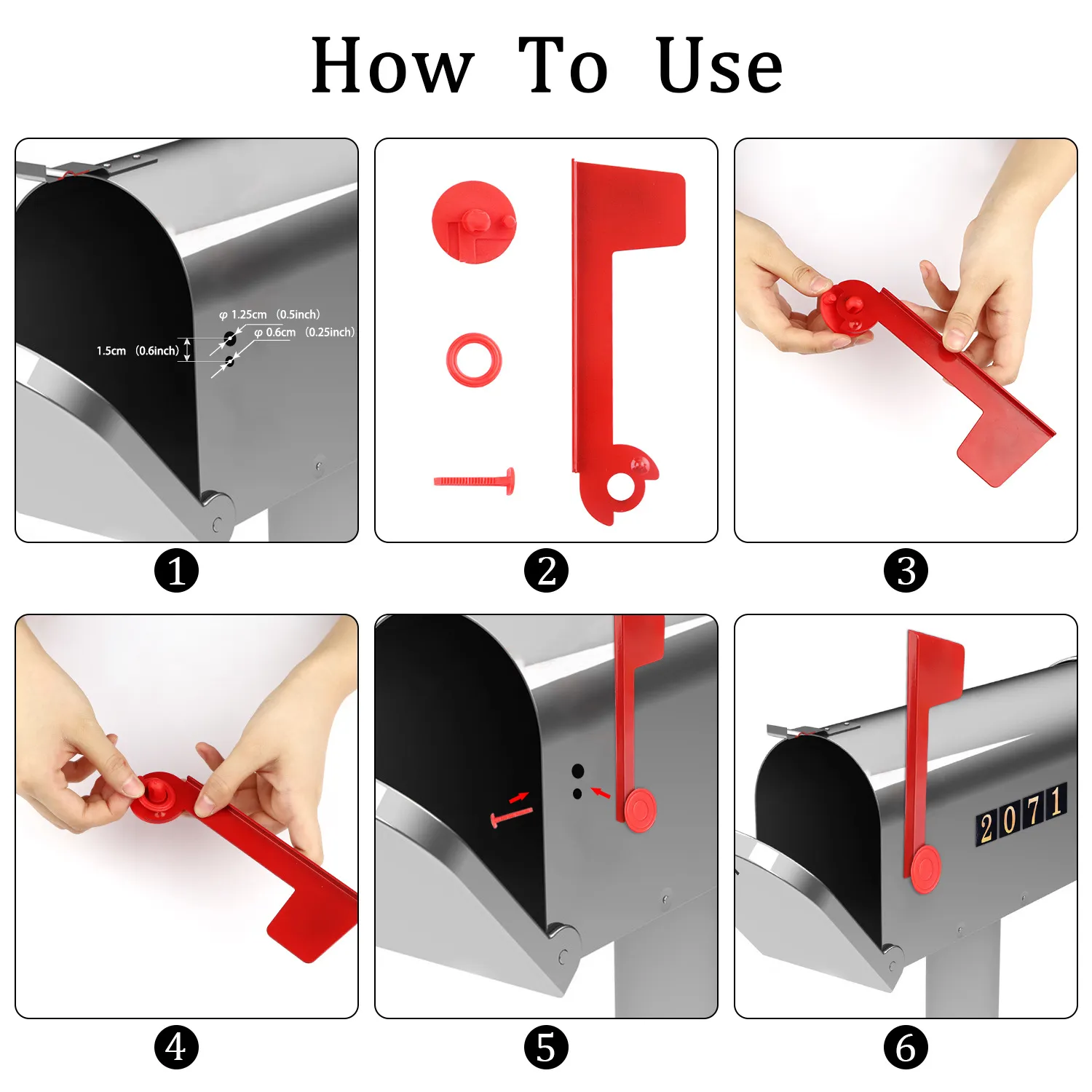 How To Use

φ 1.25cm (0.5inch)
φ 0.6cm (0.25inch)
1.5cm (0.6inch)

1

2

3

4

5

2071

6