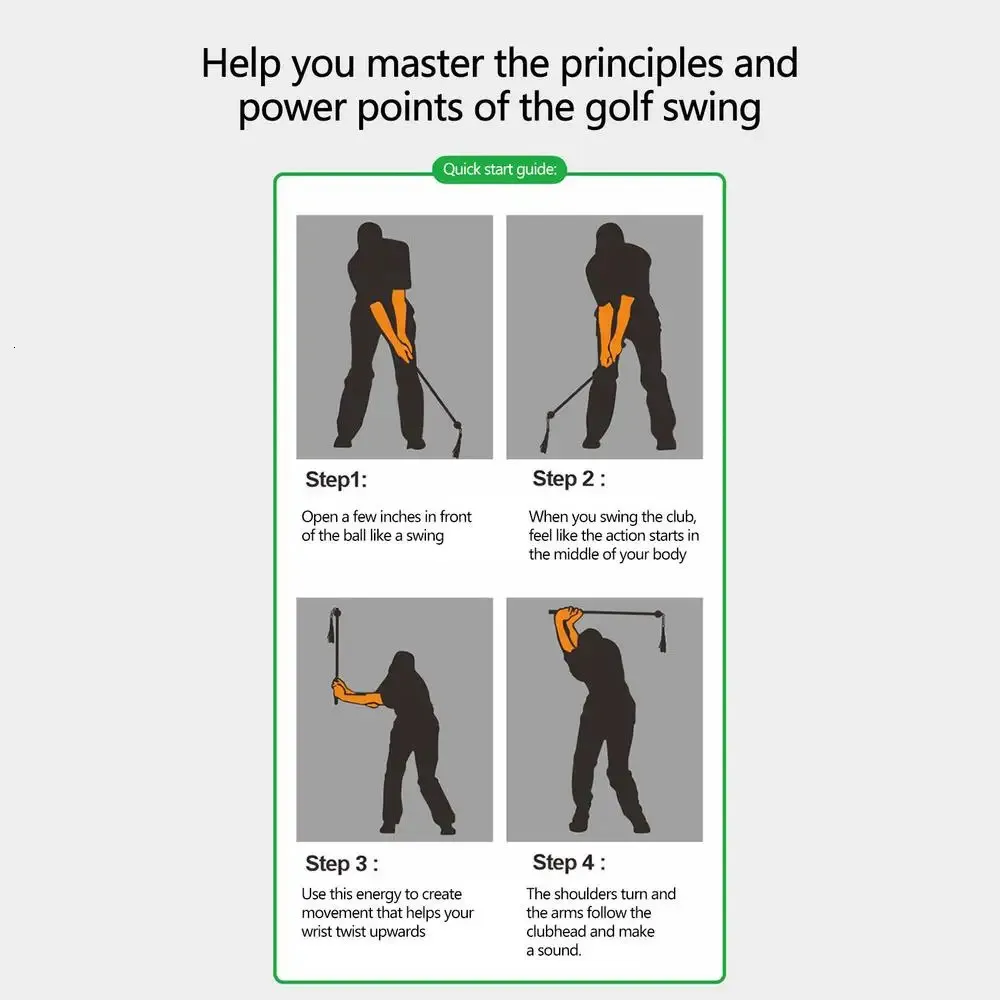 Help you master the principles and power points of the golf swing

Quick start guide:

Step1:

Open a few inches in front of the ball like a swing

Step 2 :

When you swing the club, feel like the action starts in the middle of your body

Step 3 :

Use this energy to create movement that helps your wrist twist upwards

Step 4 :

The shoulders turn and the arms follow the clubhead and make a sound.