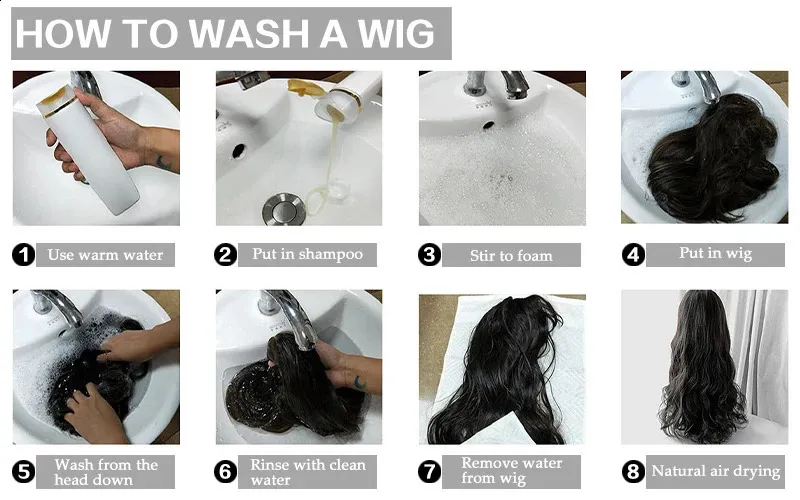 HOW TO WASH A WIG

1 Use warm water

2 Put in shampoo

3 Stir to foam

4 Put in wig

5 Wash from the head down

6 Rinse with clean water

7 Remove water from wig

8 Natural air drying