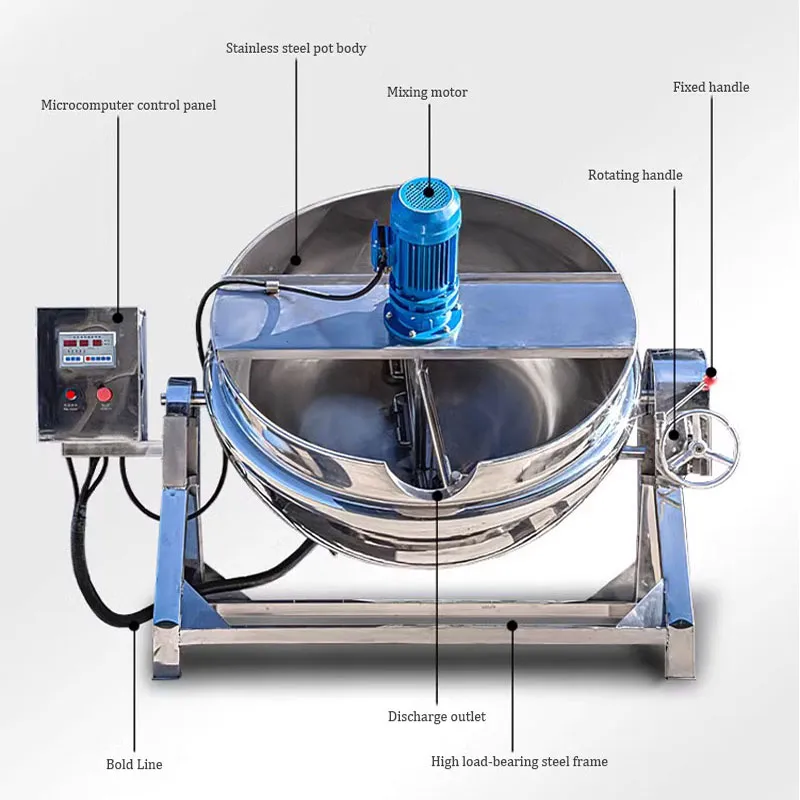 Stainless steel pot body

Microcomputer control panel

Mixing motor

Fixed handle

Rotating handle

Discharge outlet

Bold Line

High load-bearing steel frame