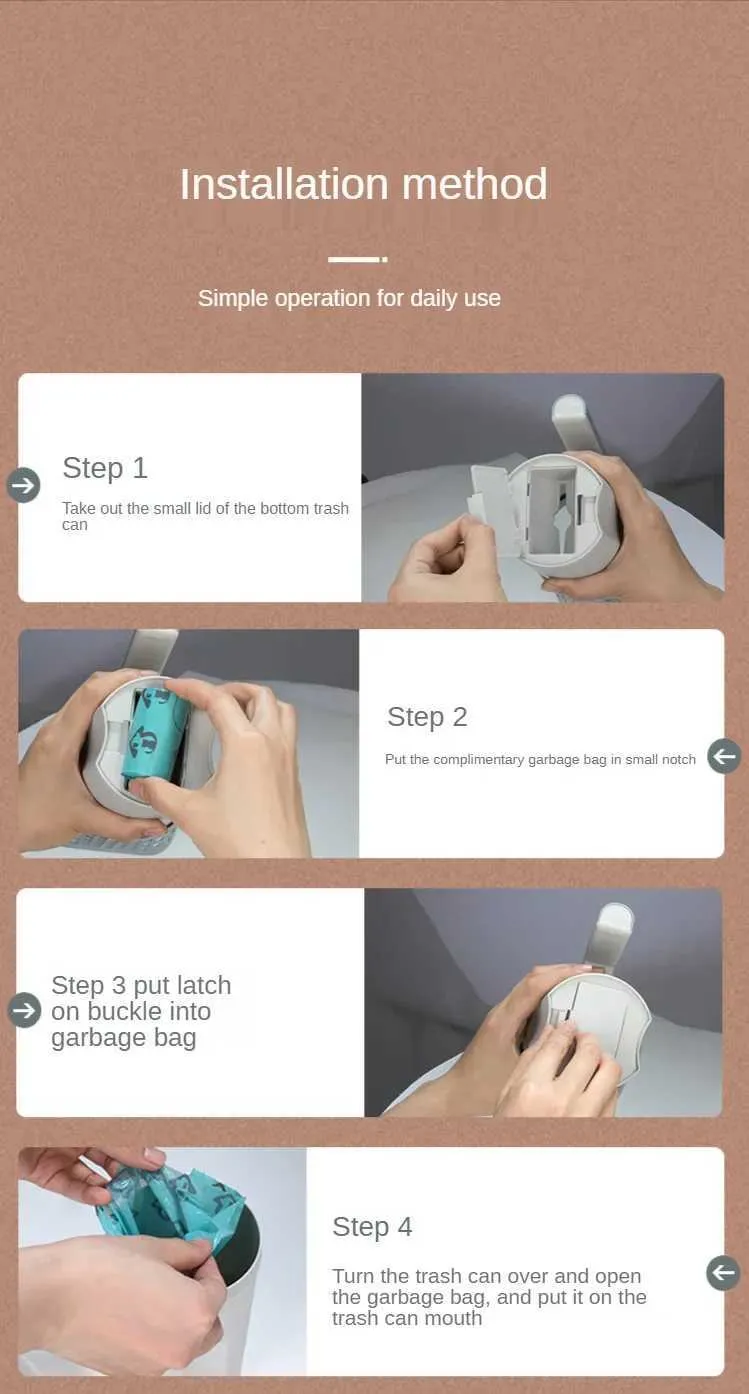 Installation method

Simple operation for daily use

Step 1

Take out the small lid of the bottom trash can

Step 2

Put the complimentary garbage bag in small notch

Step 3 put latch on buckle into garbage bag

Step 4

Turn the trash can over and open the garbage bag, and put it on the trash can mouth