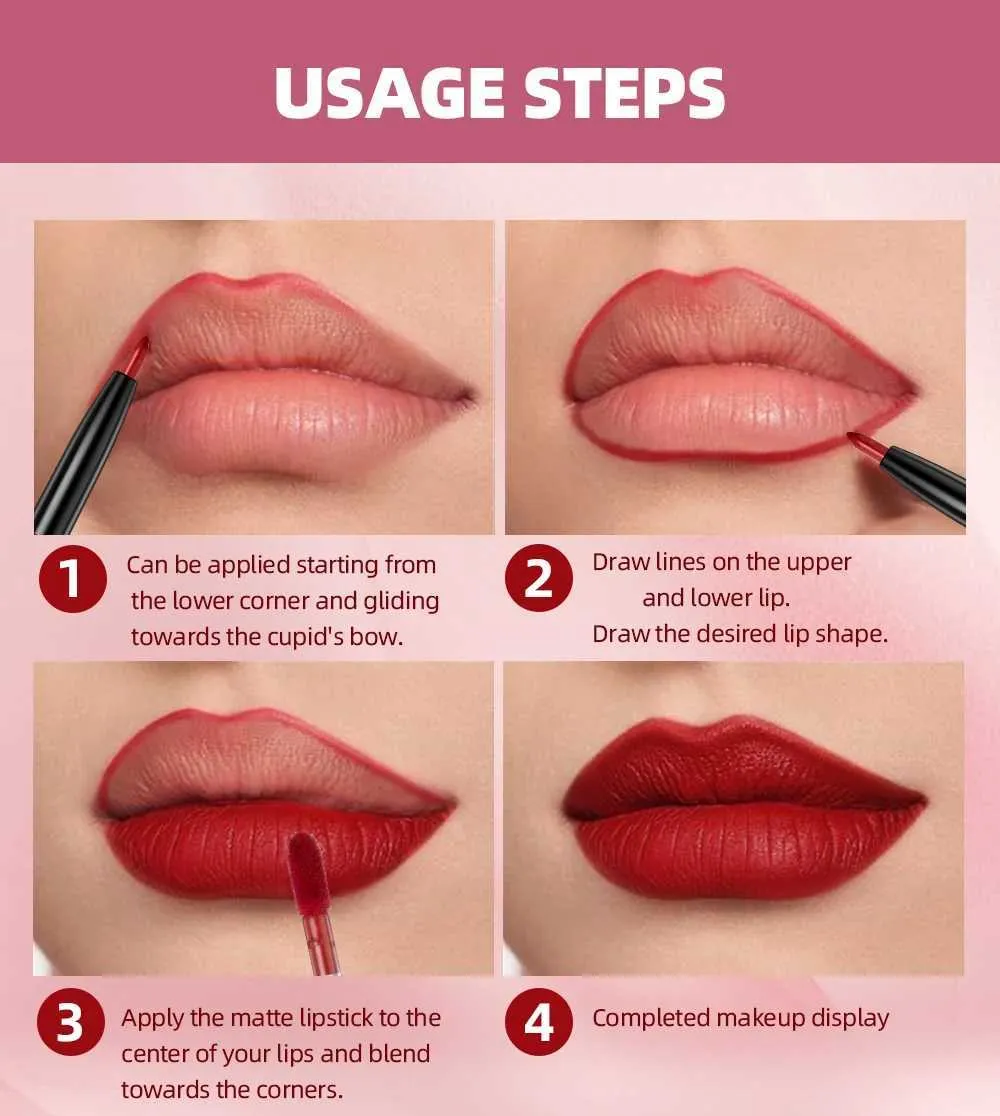 USAGE STEPS

1 Can be applied starting from the lower corner and gliding towards the cupid's bow.

2 Draw lines on the upper and lower lip. Draw the desired lip shape.

3 Apply the matte lipstick to the center of your lips and blend towards the corners.

4 Completed makeup display