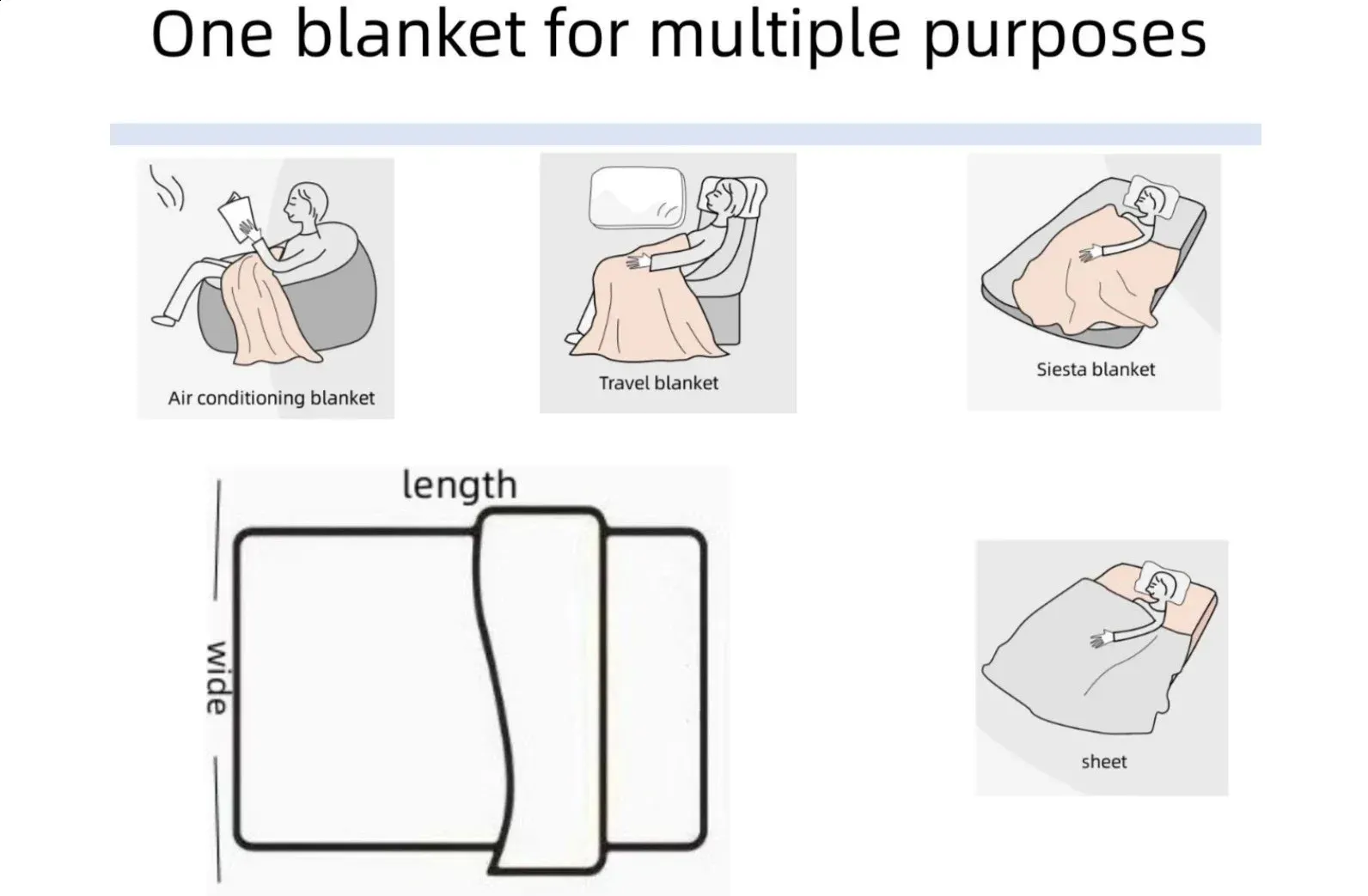 One blanket for multiple purposes

Air conditioning blanket

Travel blanket

Siesta blanket

length

wide

sheet