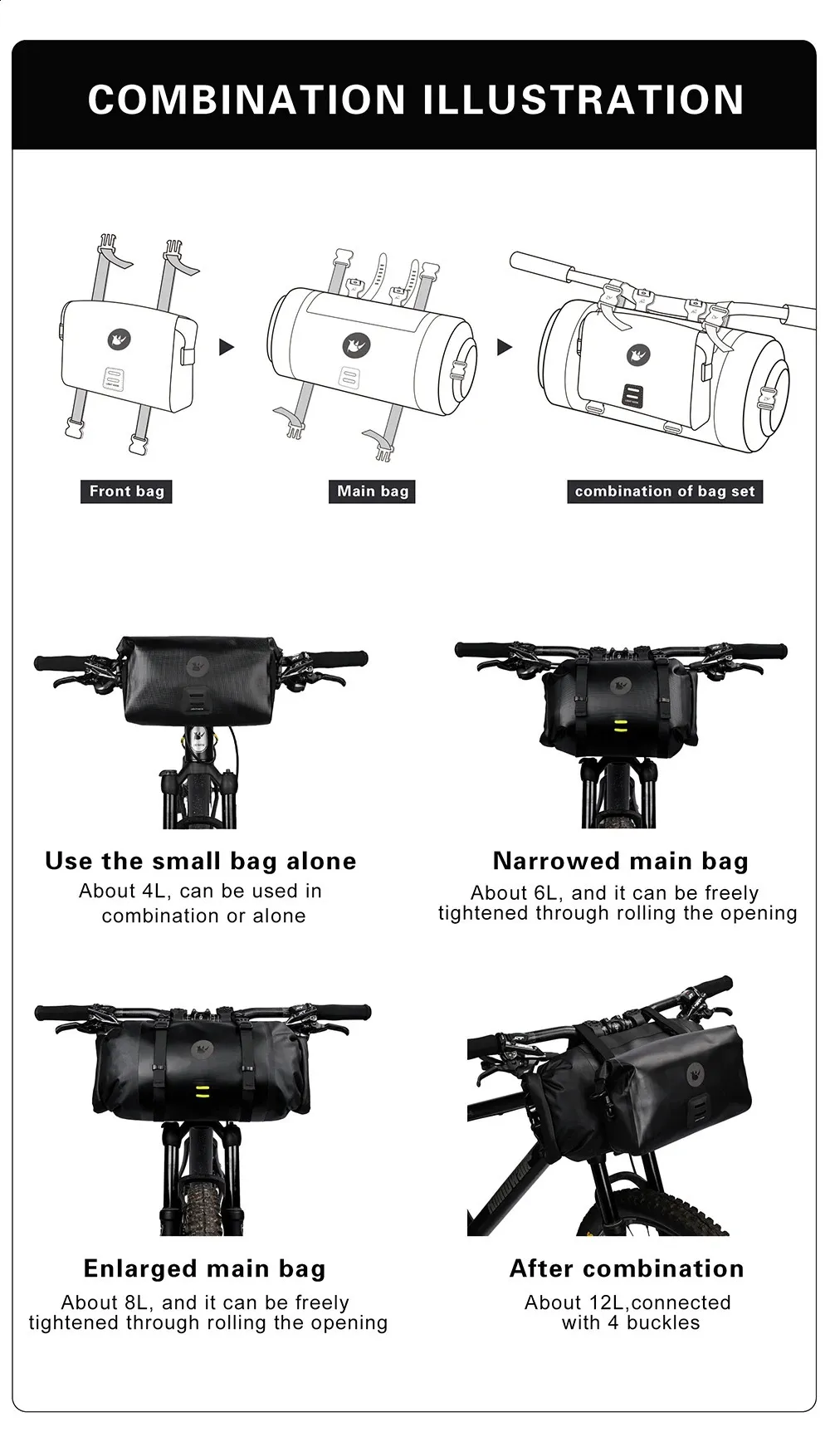 COMBINATION ILLUSTRATION

Front bag

Main bag

combination of bag set

Use the small bag alone
About 4L, can be used in combination or alone

Narrowed main bag
About 6L, and it can be freely tightened through rolling the opening

Enlarged main bag
About 8L, and it can be freely tightened through rolling the opening

After combination
About 12L,connected with 4 buckles