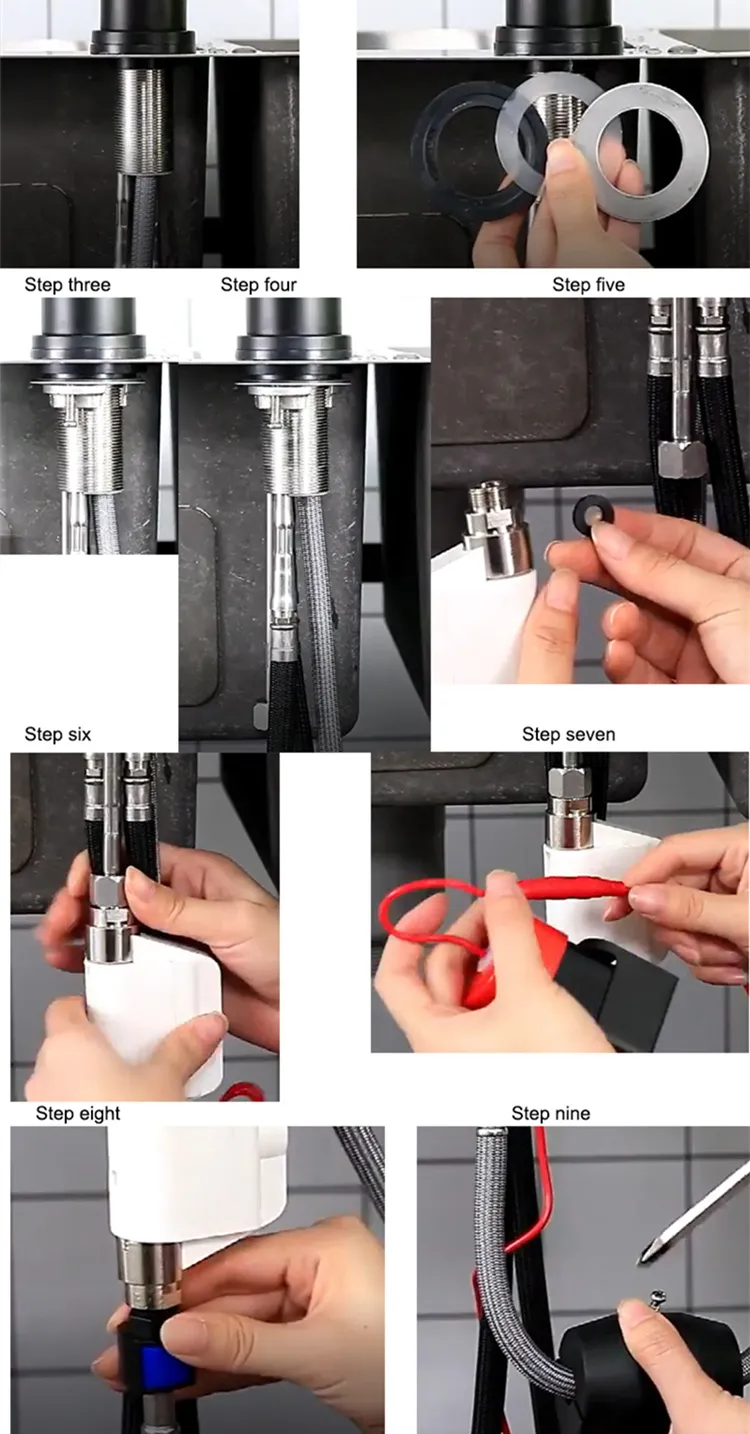 Step three

Step four

Step five

Step six

Step seven

Step eight

Step nine