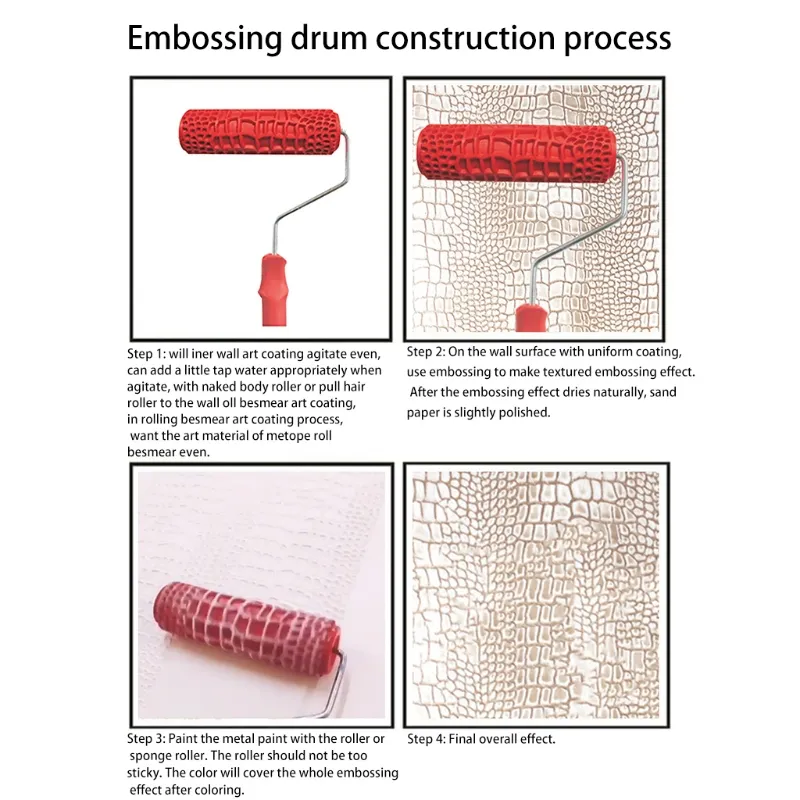 Embossing drum construction process

Step 1: will iner wall art coating agitate even, can add a little tap water appropriately when agitate, with naked body roller or pull hair roller to the wall oll besmear art coating, in rolling besmear art coating process, want the art material of metope roll besmear even.

Step 2: On the wall surface with uniform coating, use embossing to make textured embossing effect. After the embossing effect dries naturally, sand paper is slightly polished.

Step 3: Paint the metal paint with the roller or sponge roller. The roller should not be too sticky. The color will cover the whole embossing effect after coloring.

Step 4: Final overall effect.