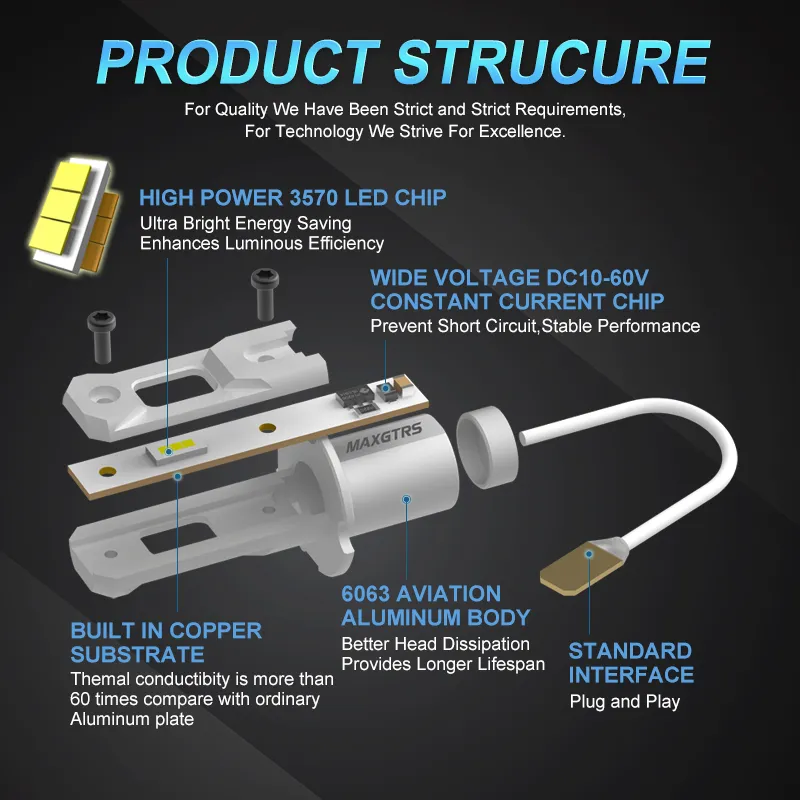 PRODUCT STRUCURE

For Quality We Have Been Strict and Strict Requirements, For Technology We Strive For Excellence.

HIGH POWER 3570 LED CHIP
Ultra Bright Energy Saving
Enhances Luminous Efficiency

WIDE VOLTAGE DC10-60V
CONSTANT CURRENT CHIP
Prevent Short Circuit,Stable Performance

MAXGTRS

BUILT IN COPPER SUBSTRATE
Themal conductibity is more than 60 times compare with ordinary Aluminum plate

6063 AVIATION ALUMINUM BODY
Better Head Dissipation
Provides Longer Lifespan

STANDARD INTERFACE
Plug and Play