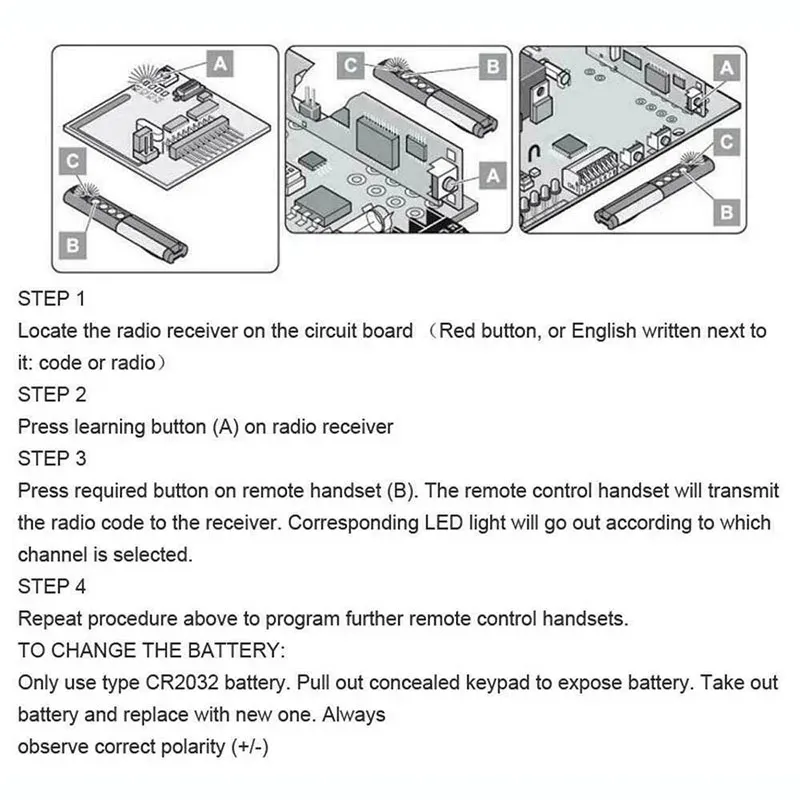 A

C

B

C

B

A

A

C

B

STEP 1
Locate the radio receiver on the circuit board （Red button, or English written next to it: code or radio）
STEP 2
Press learning button (A) on radio receiver
STEP 3
Press required button on remote handset (B). The remote control handset will transmit the radio code to the receiver. Corresponding LED light will go out according to which channel is selected.
STEP 4
Repeat procedure above to program further remote control handsets.
TO CHANGE THE BATTERY:
Only use type CR2032 battery. Pull out concealed keypad to expose battery. Take out battery and replace with new one. Always
observe correct polarity (+/-)