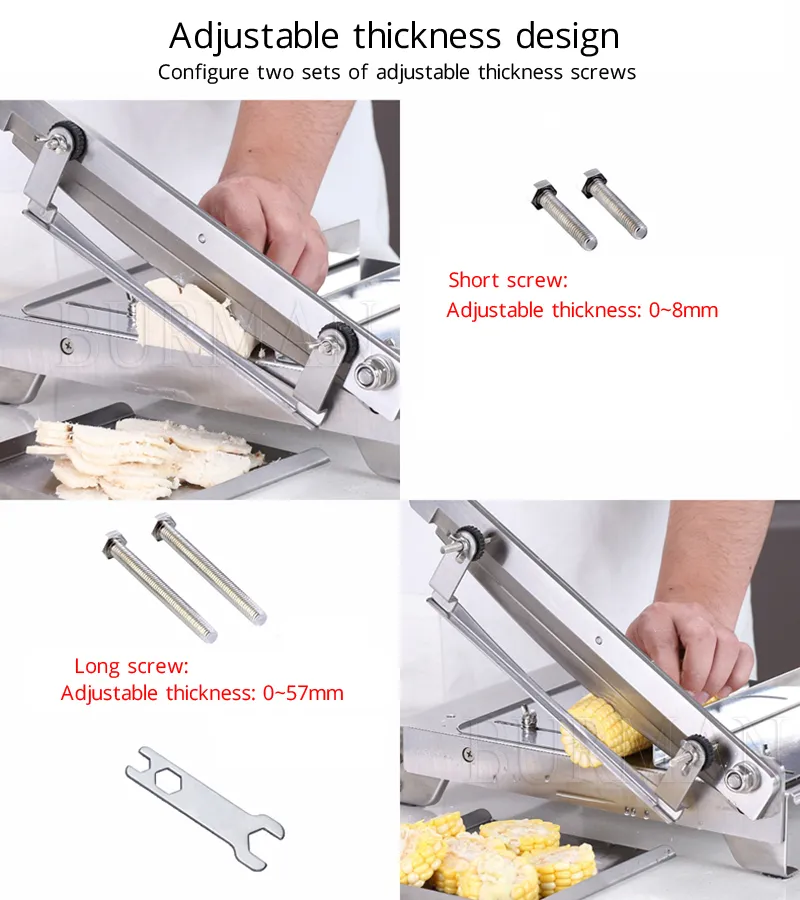 Adjustable thickness design
Configure two sets of adjustable thickness screws

BURMAN

Short screw:
Adjustable thickness: 0~8mm

Long screw:
Adjustable thickness: 0~57mm

BURMAN