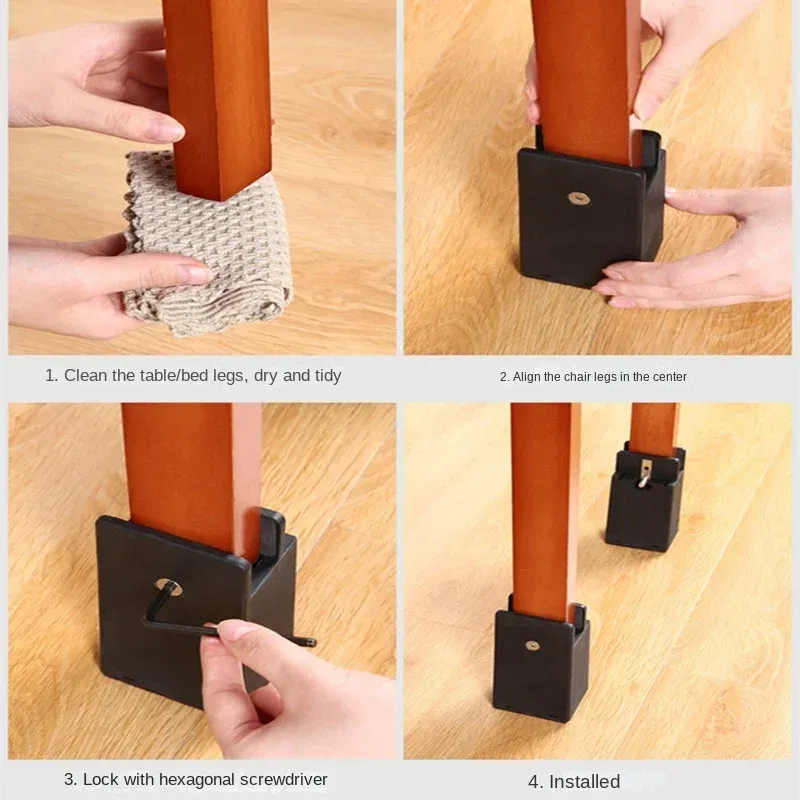 1. Clean the table/bed legs, dry and tidy

2. Align the chair legs in the center

3. Lock with hexagonal screwdriver

4. Installed