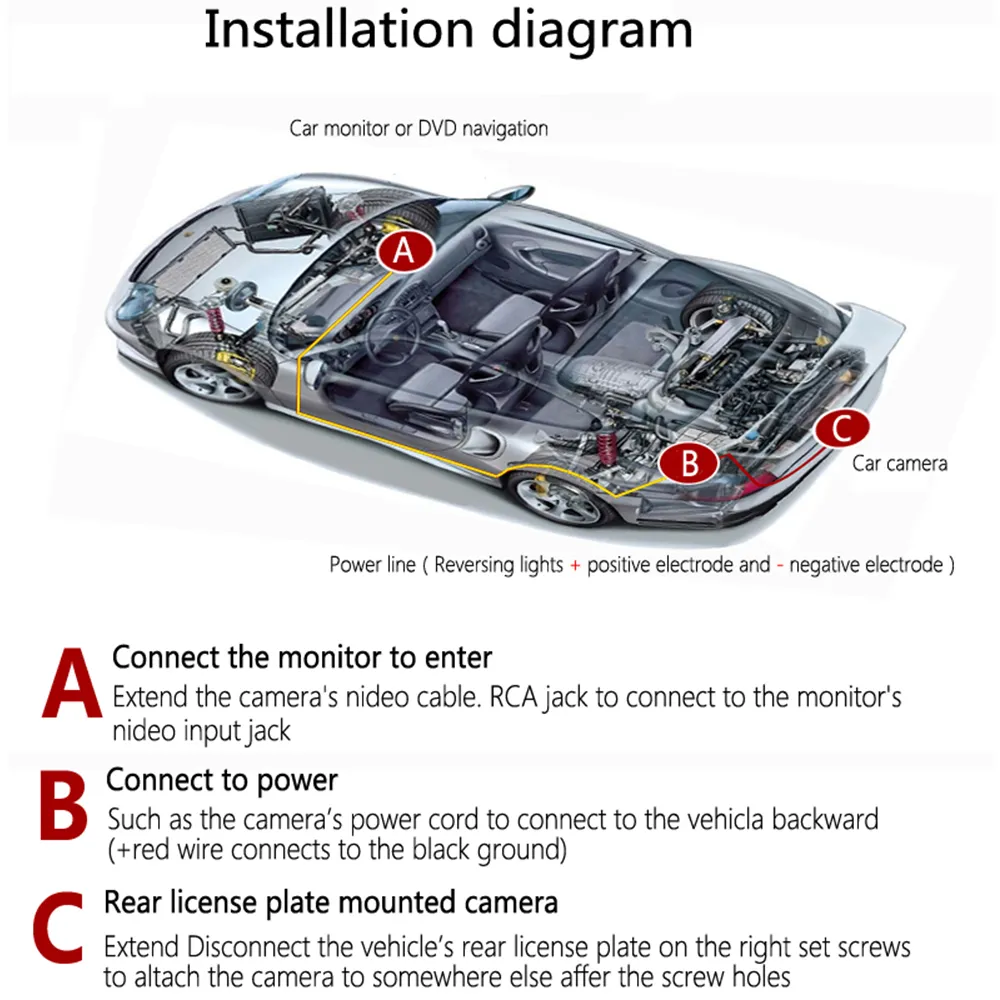 Installation diagram

Car monitor or DVD navigation

A

B

C

Car camera

Power line ( Reversing lights + positive electrode and - negative electrode )

A Connect the monitor to enter
Extend the camera's nideo cable. RCA jack to connect to the monitor's nideo input jack

B Connect to power
Such as the camera's power cord to connect to the vehicla backward (+red wire connects to the black ground)

C Rear license plate mounted camera
Extend Disconnect the vehicle's rear license plate on the right set screws to altach the camera to somewhere else affer the screw holes