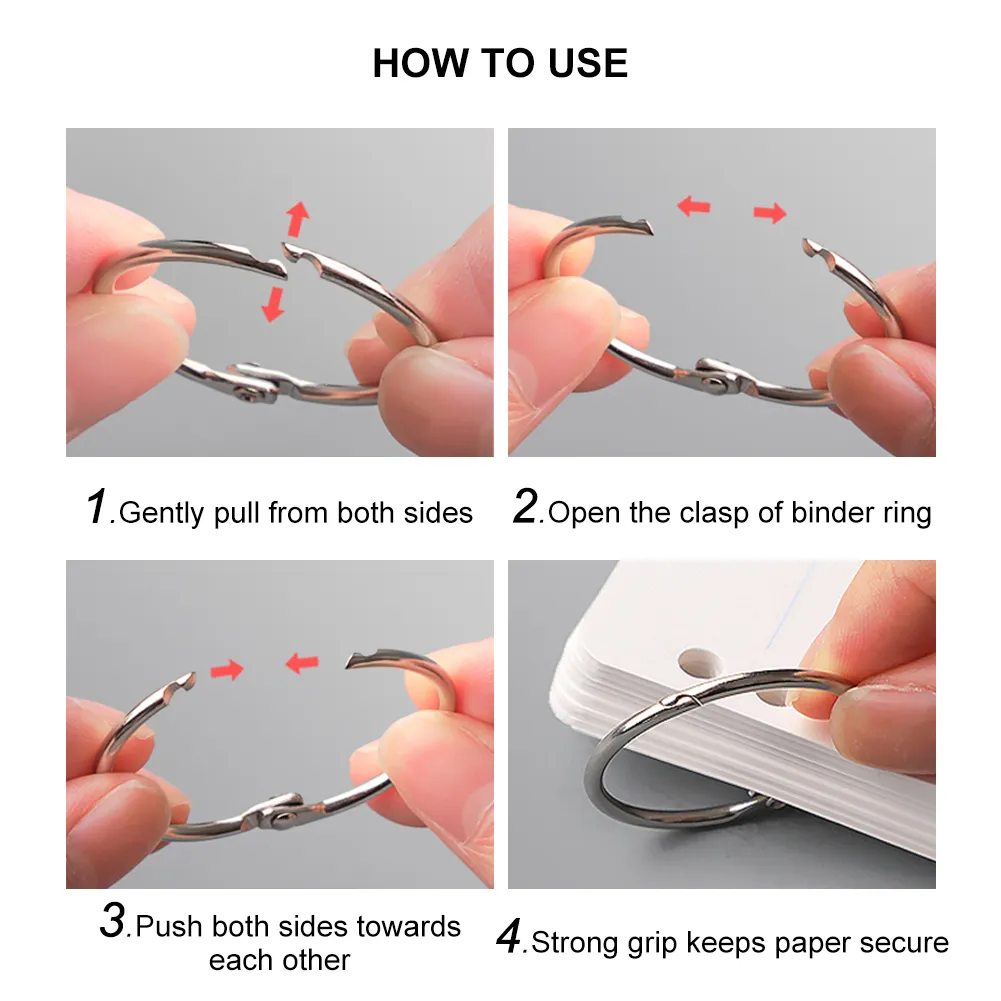 HOW TO USE

1.Gently pull from both sides

2.Open the clasp of binder ring

3.Push both sides towards each other

4.Strong grip keeps paper secure