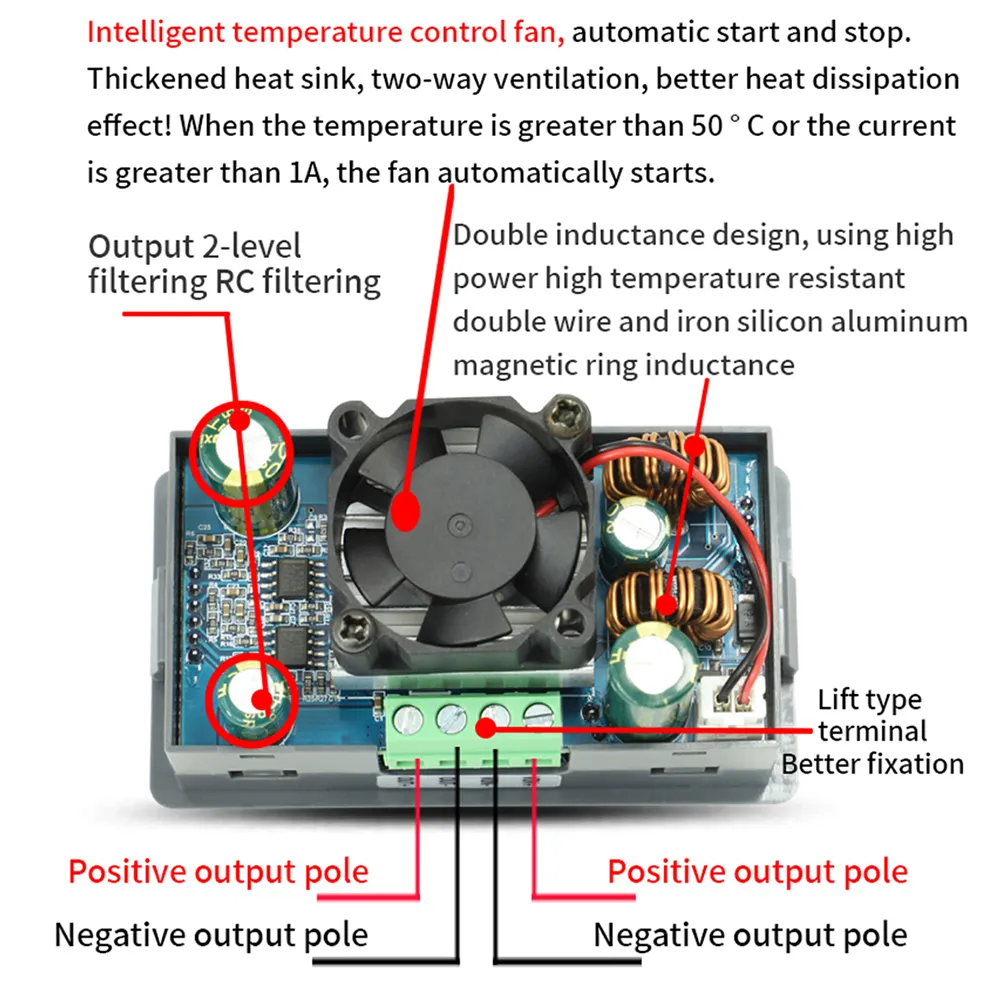 Intelligent temperature control fan, automatic start and stop. Thickened heat sink, two-way ventilation, better heat dissipation effect! When the temperature is greater than 50 ° C or the current is greater than 1A, the fan automatically starts.

Output 2-level filtering RC filtering

Double inductance design, using high power high temperature resistant double wire and iron silicon aluminum magnetic ring inductance

Lift type terminal Better fixation

Positive output pole

Negative output pole

Positive output pole

Negative output pole