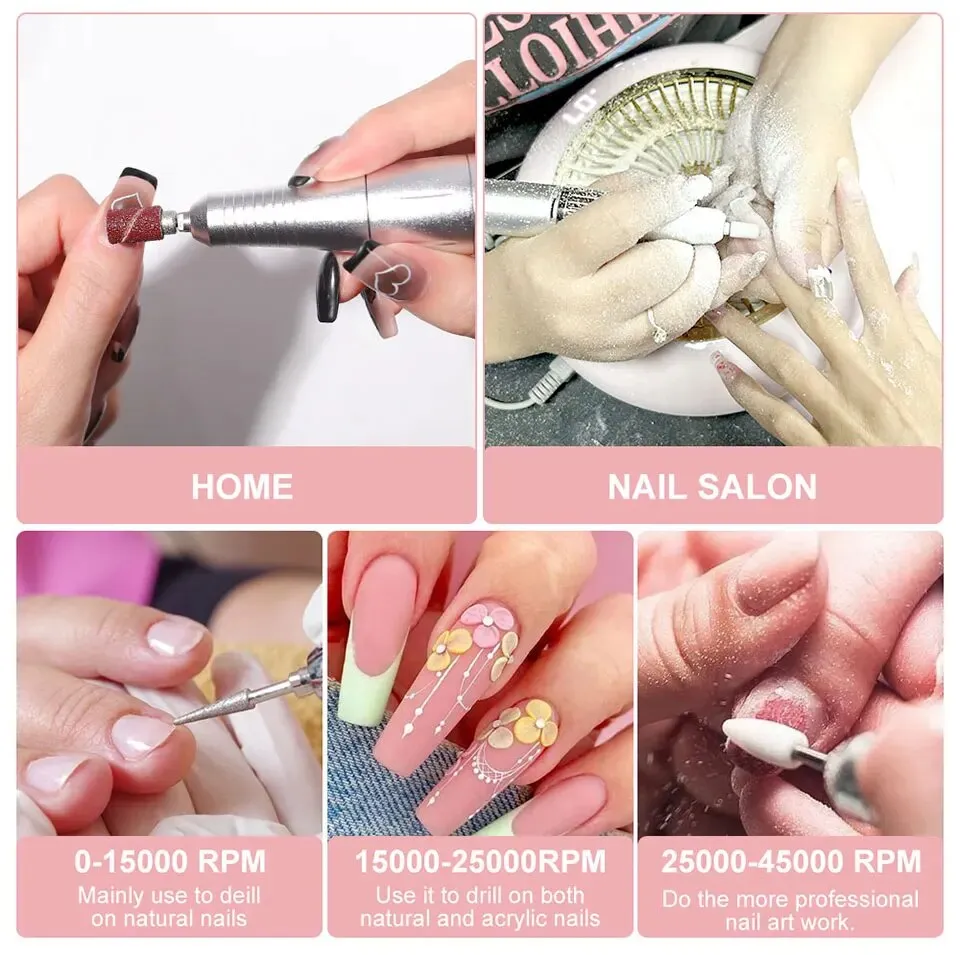 HOME

NAIL SALON

0-15000 RPM
Mainly use to deill on natural nails

15000-25000RPM
Use it to drill on both natural and acrylic nails

25000-45000 RPM
Do the more professional nail art work.