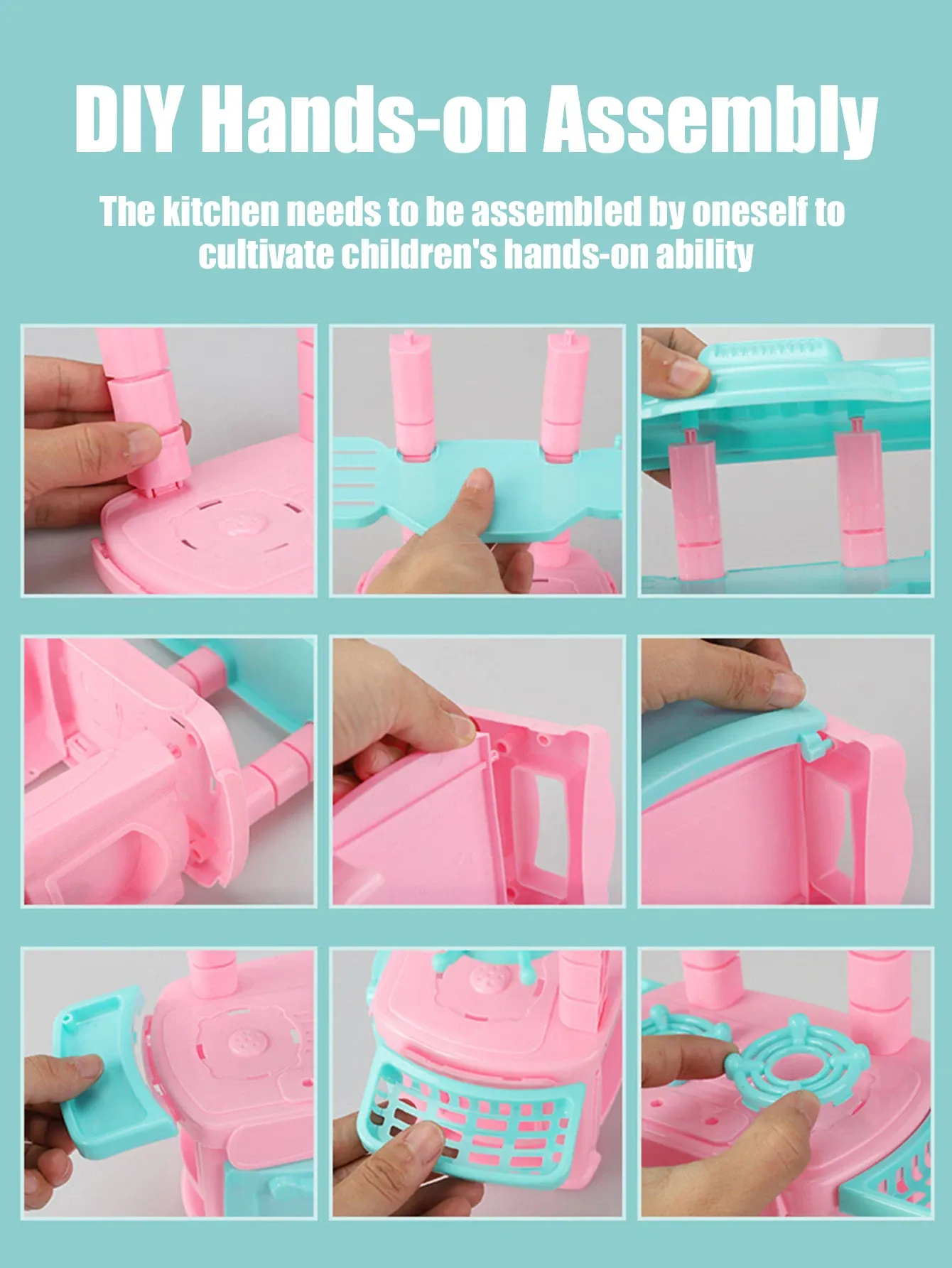 DIY Hands-on Assembly

The kitchen needs to be assembled by oneself to cultivate children's hands-on ability