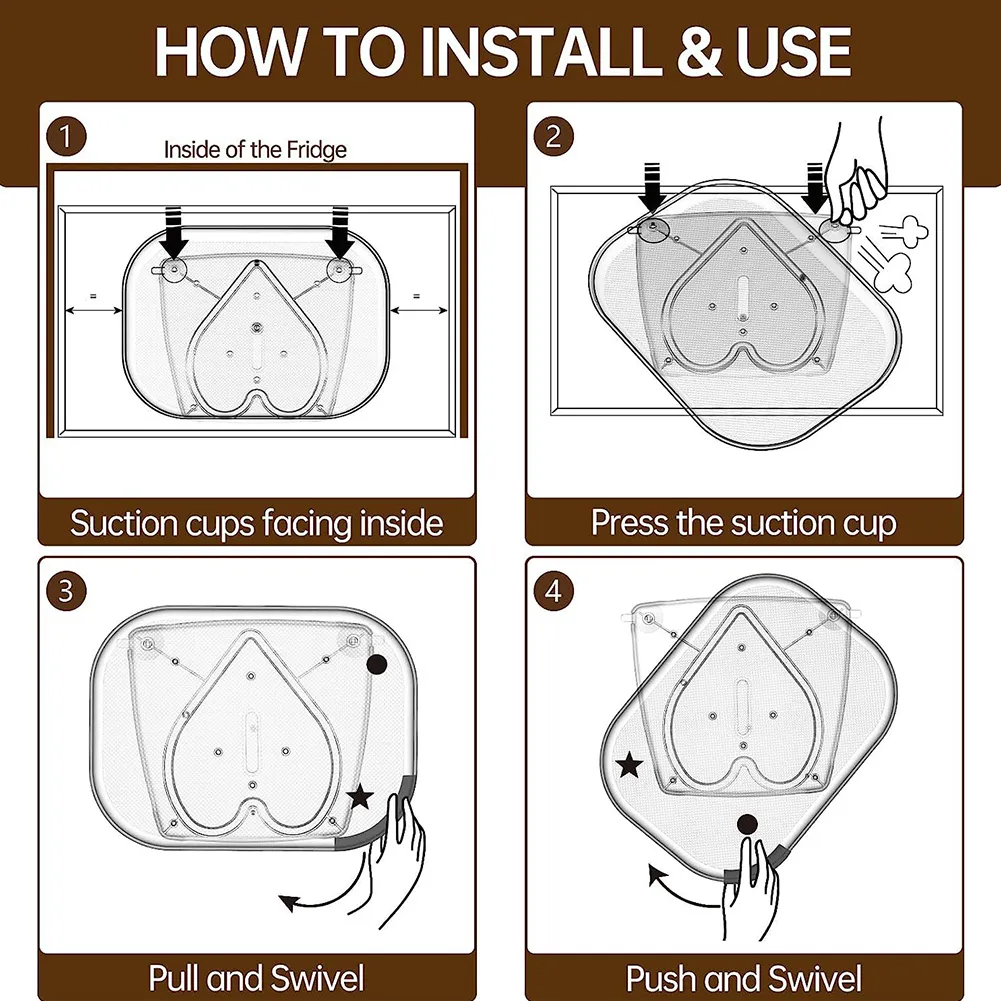 HOW TO INSTALL & USE

1

Inside of the Fridge

=

=

Suction cups facing inside

2

Press the suction cup

3

Pull and Swivel

4

Push and Swivel