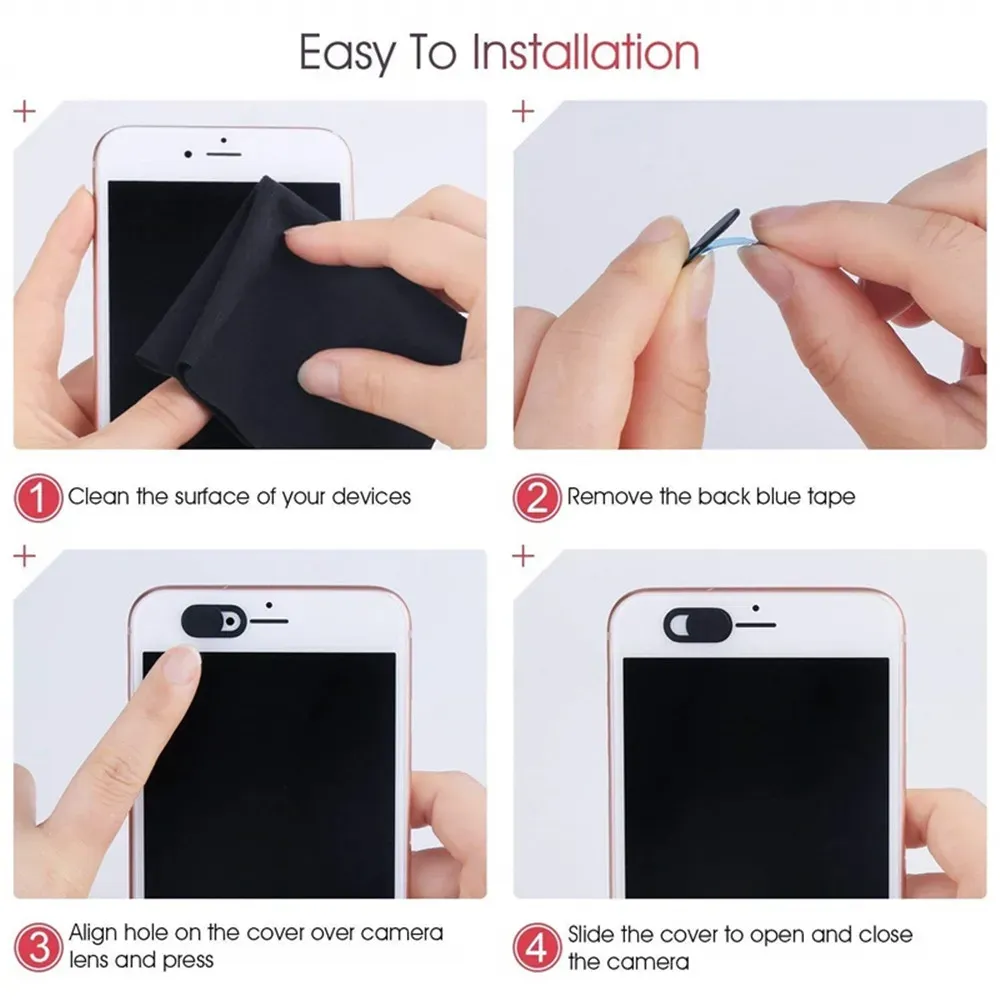 Easy To Installation

1 Clean the surface of your devices

2 Remove the back blue tape

3 Align hole on the cover over camera lens and press

4 Slide the cover to open and close the camera