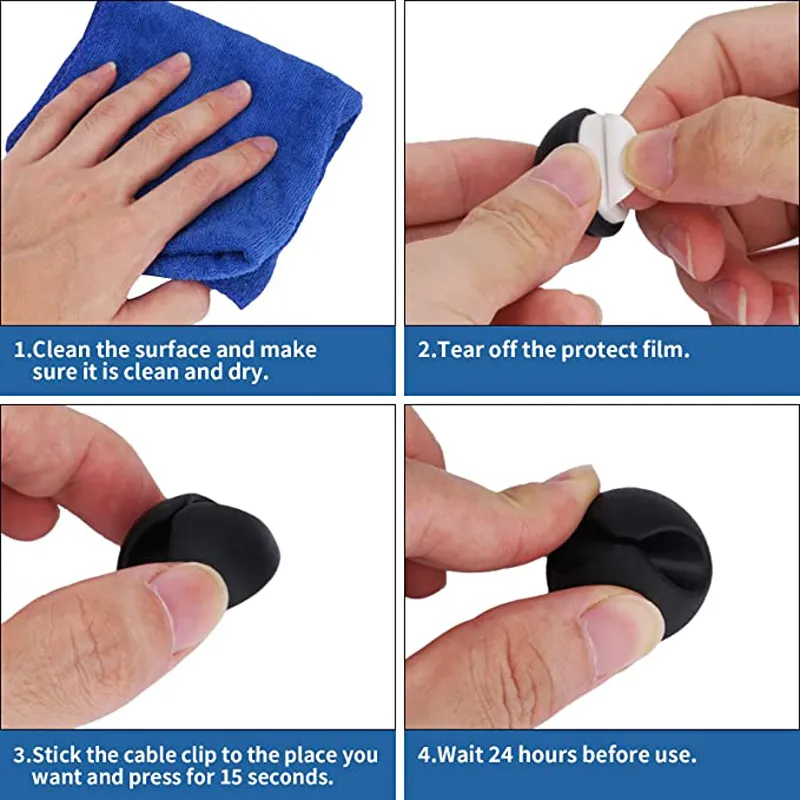 1.Clean the surface and make sure it is clean and dry.

2.Tear off the protect film.

3.Stick the cable clip to the place you want and press for 15 seconds.

4.Wait 24 hours before use.