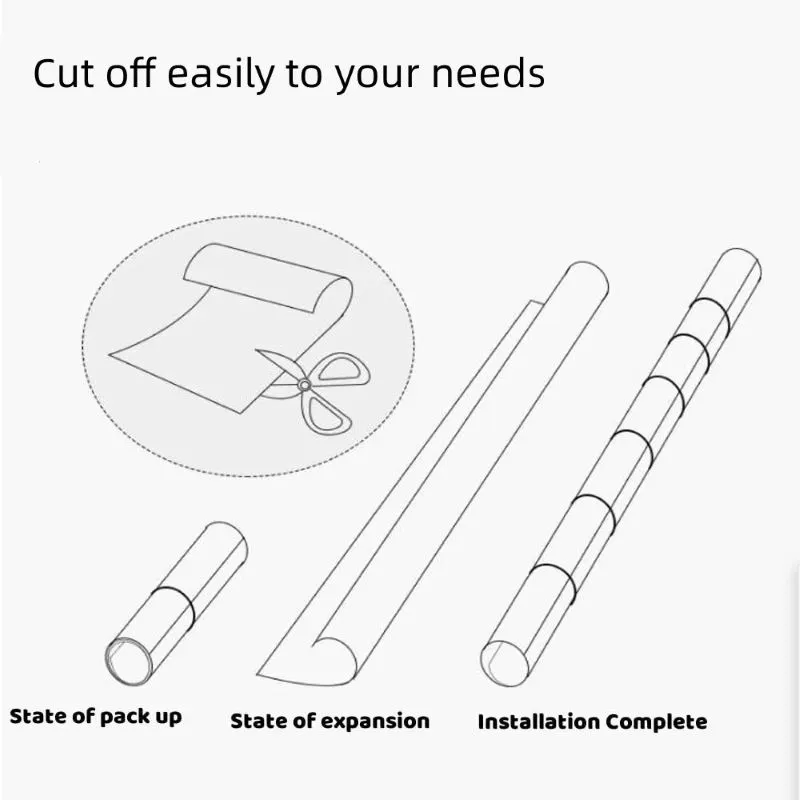 Cut off easily to your needs

State of pack up

State of expansion

Installation Complete