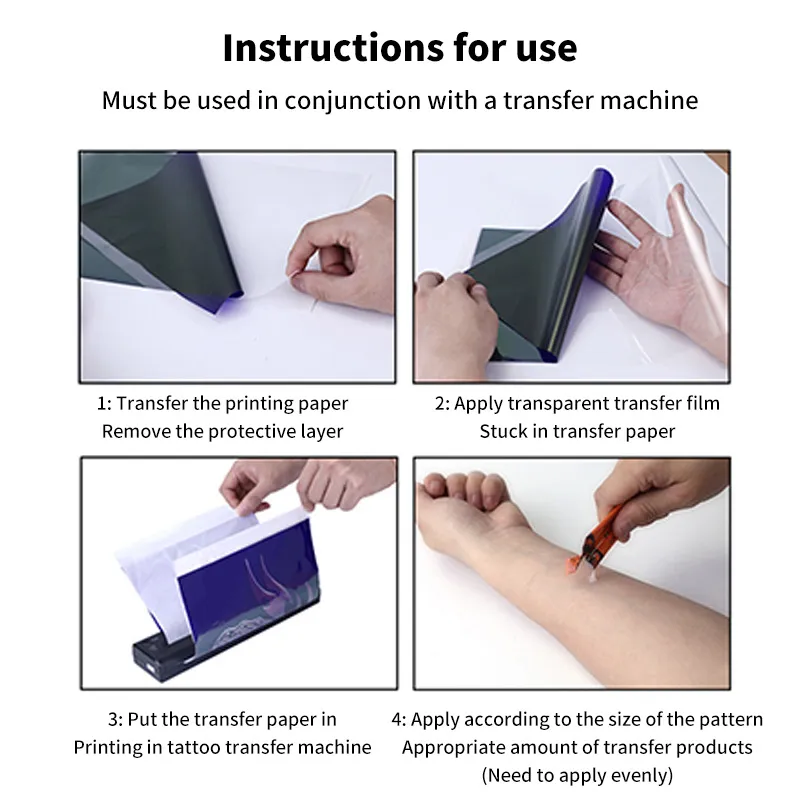 Instructions for use

Must be used in conjunction with a transfer machine

1: Transfer the printing paper
Remove the protective layer

2: Apply transparent transfer film
Stuck in transfer paper

3: Put the transfer paper in
Printing in tattoo transfer machine

4: Apply according to the size of the pattern
Appropriate amount of transfer products
(Need to apply evenly)