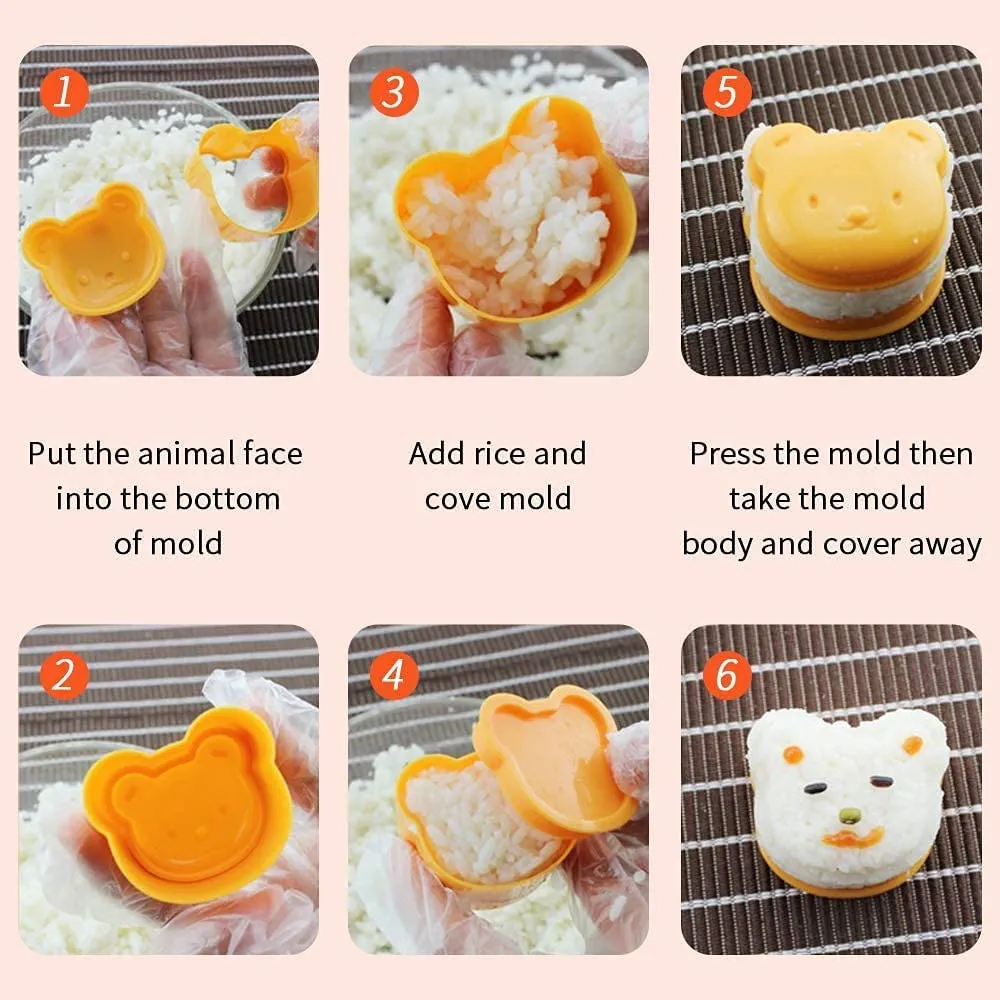 1

3

5

Put the animal face into the bottom of mold

Add rice and cove mold

Press the mold then take the mold body and cover away

2

4

6