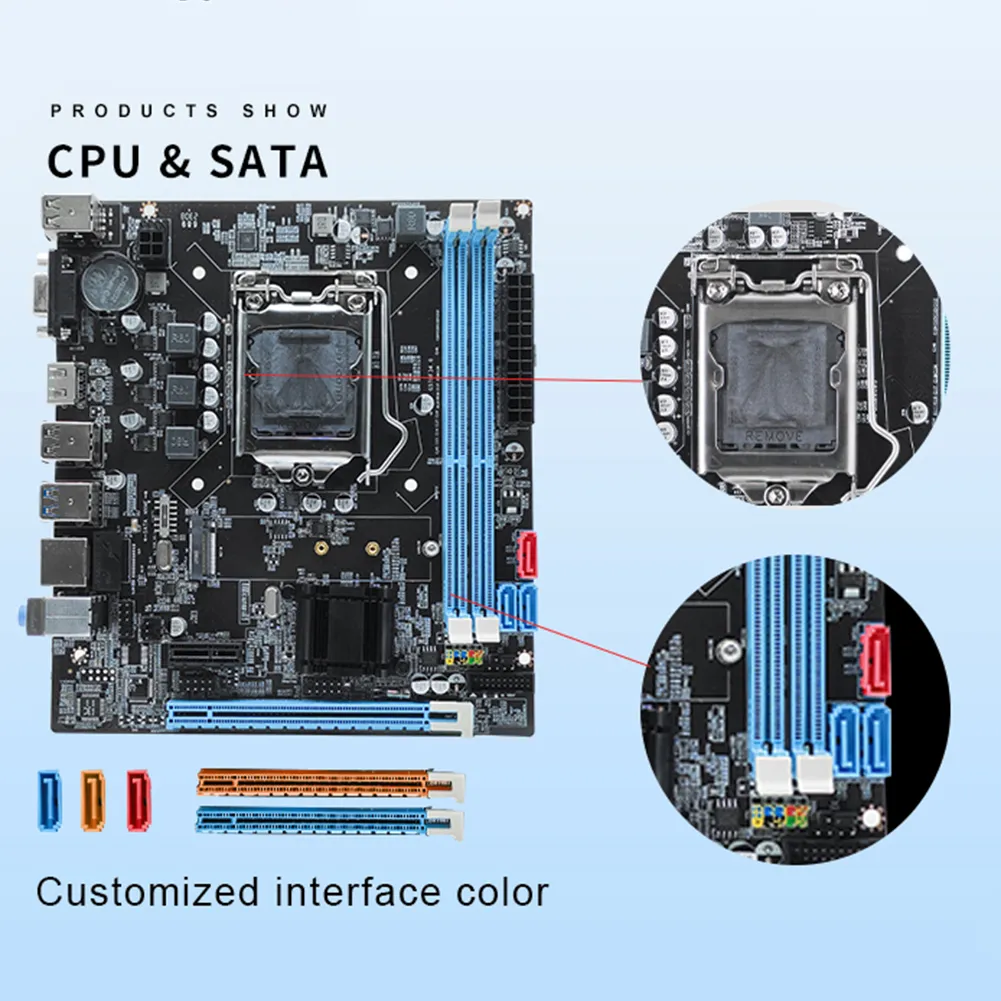 PRODUCTS SHOW

CPU & SATA

REMOVE

Customized interface color