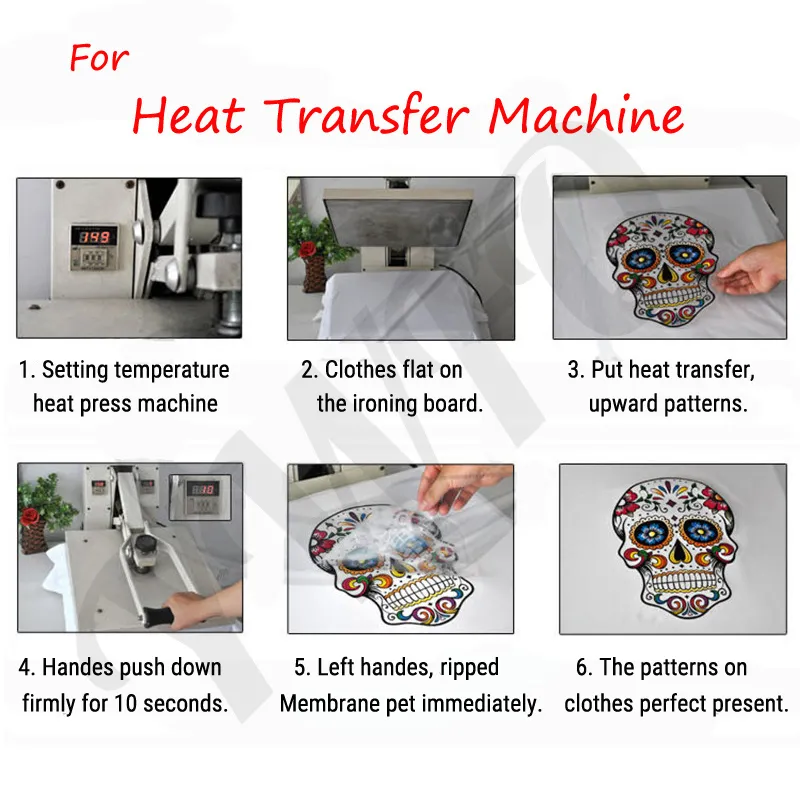 For
Heat Transfer Machine

149

1. Setting temperature heat press machine

2. Clothes flat on the ironing board.

3. Put heat transfer, upward patterns.

4. Handes push down firmly for 10 seconds.

5. Left handes, ripped Membrane pet immediately.

6. The patterns on clothes perfect present.