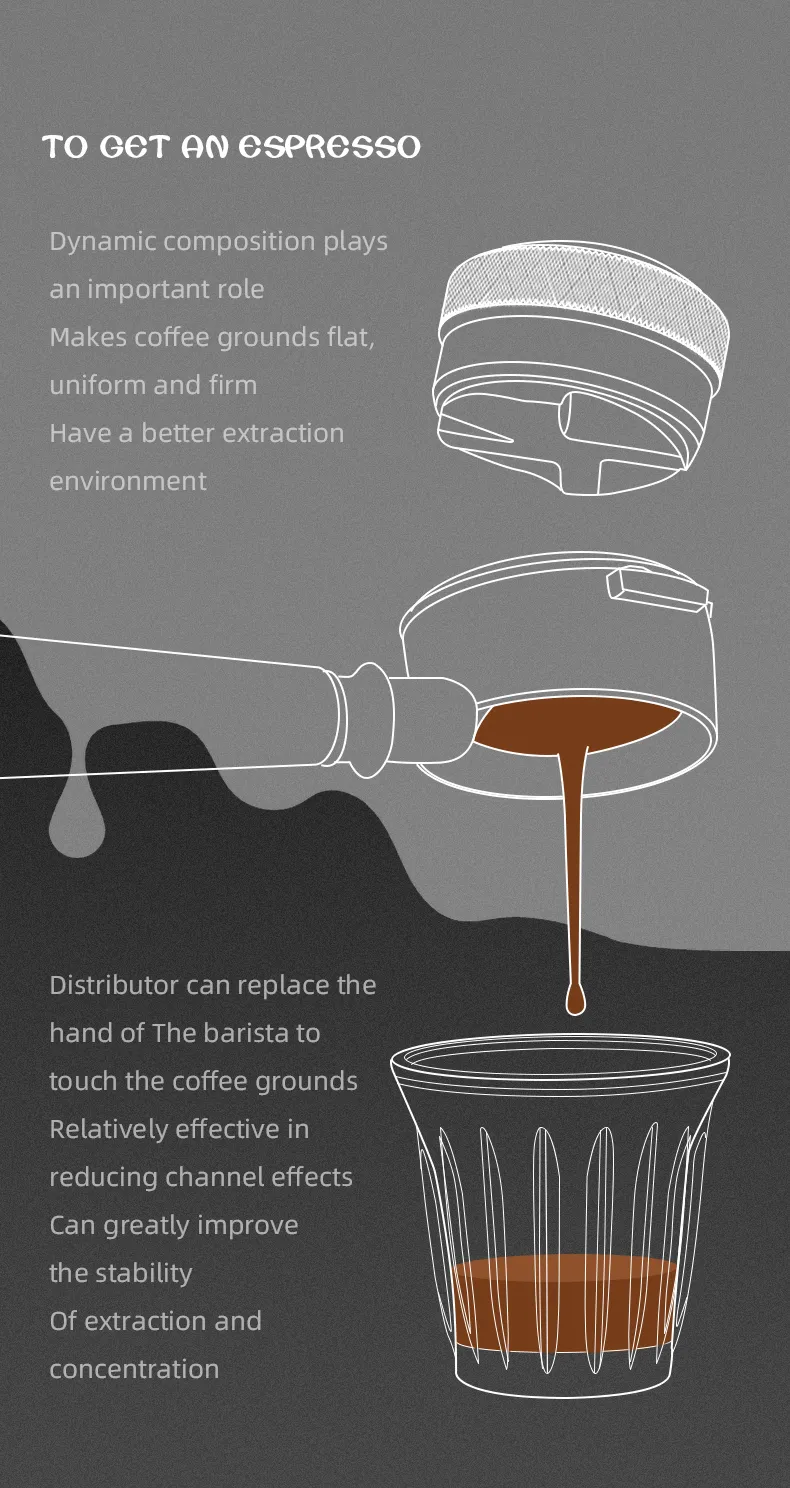 TO GET AN ESPRESSO

Dynamic composition plays an important role
Makes coffee grounds flat, uniform and firm
Have a better extraction environment

Distributor can replace the hand of The barista to touch the coffee grounds
Relatively effective in reducing channel effects
Can greatly improve the stability
Of extraction and concentration