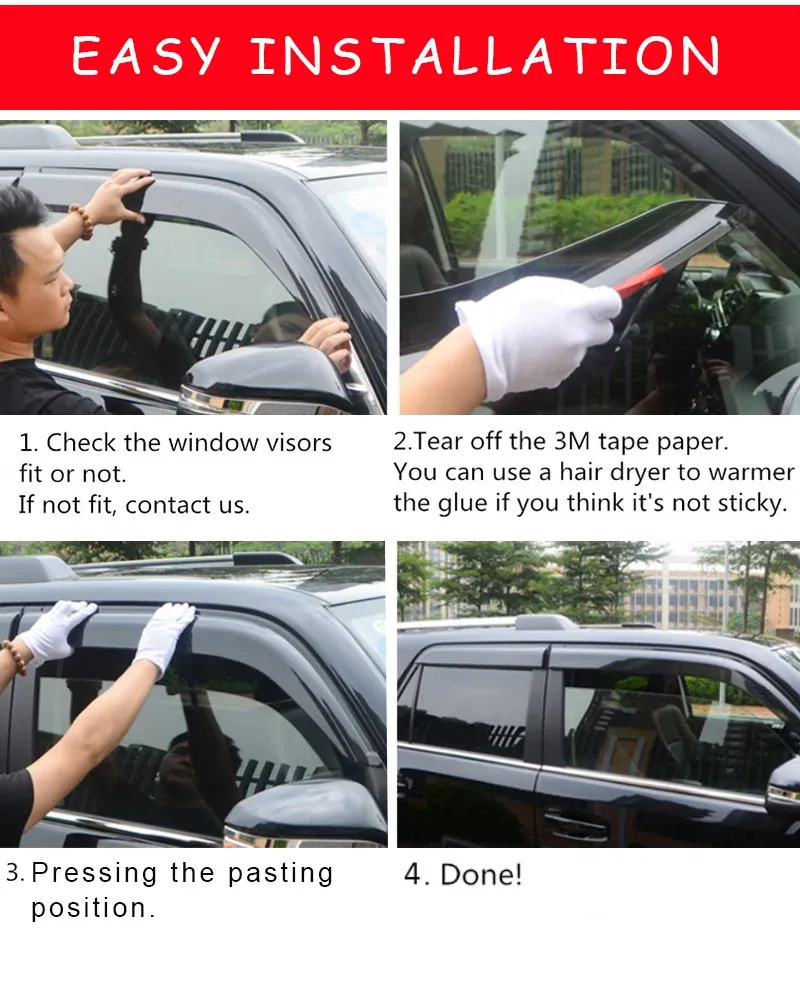 EASY INSTALLATION

1. Check the window visors fit or not.
If not fit, contact us.

2.Tear off the 3M tape paper.
You can use a hair dryer to warmer the glue if you think it's not sticky.

3. Pressing the pasting position.

4. Done!