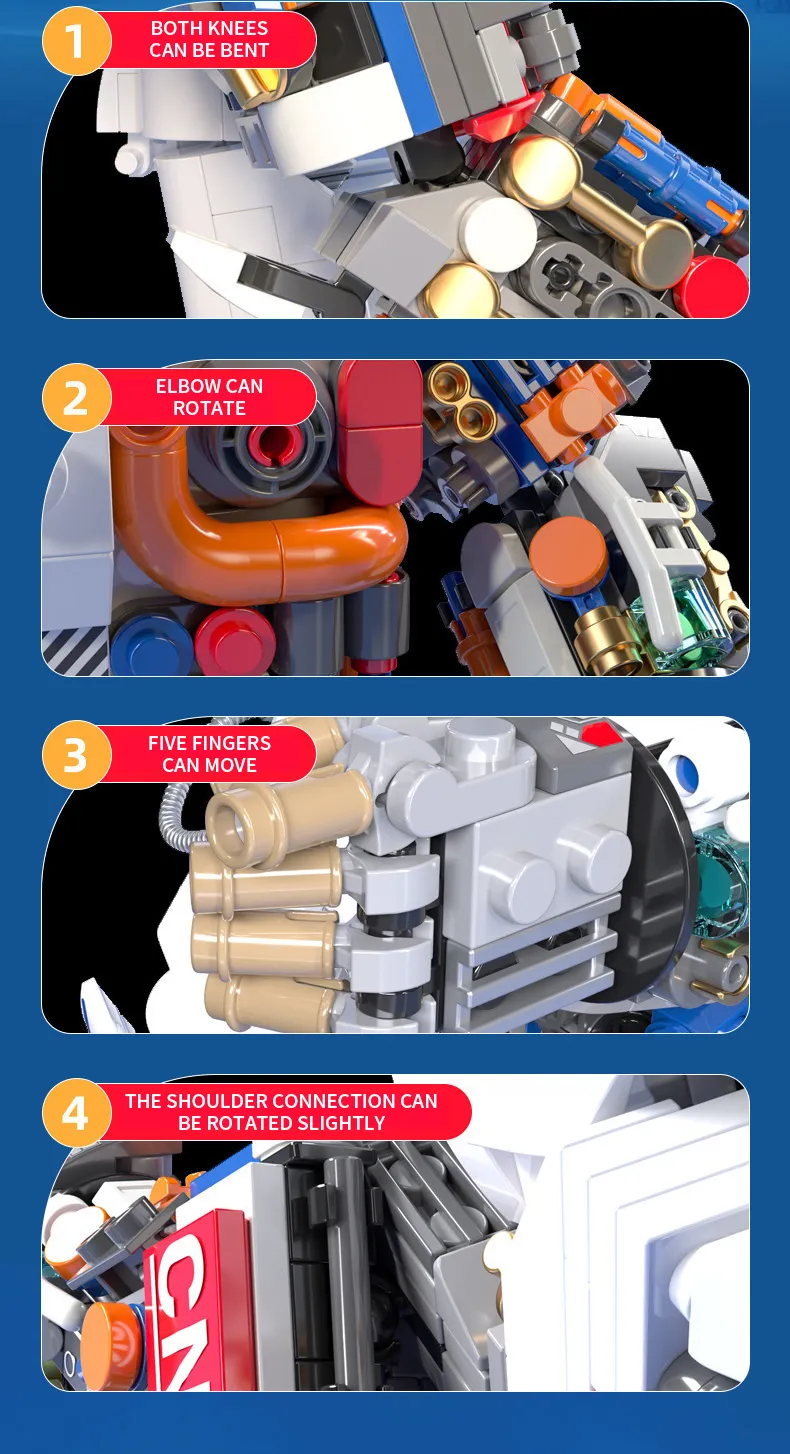 1
BOTH KNEES CAN BE BENT

2
ELBOW CAN ROTATE

3
FIVE FINGERS CAN MOVE

4
THE SHOULDER CONNECTION CAN BE ROTATED SLIGHTLY

CN