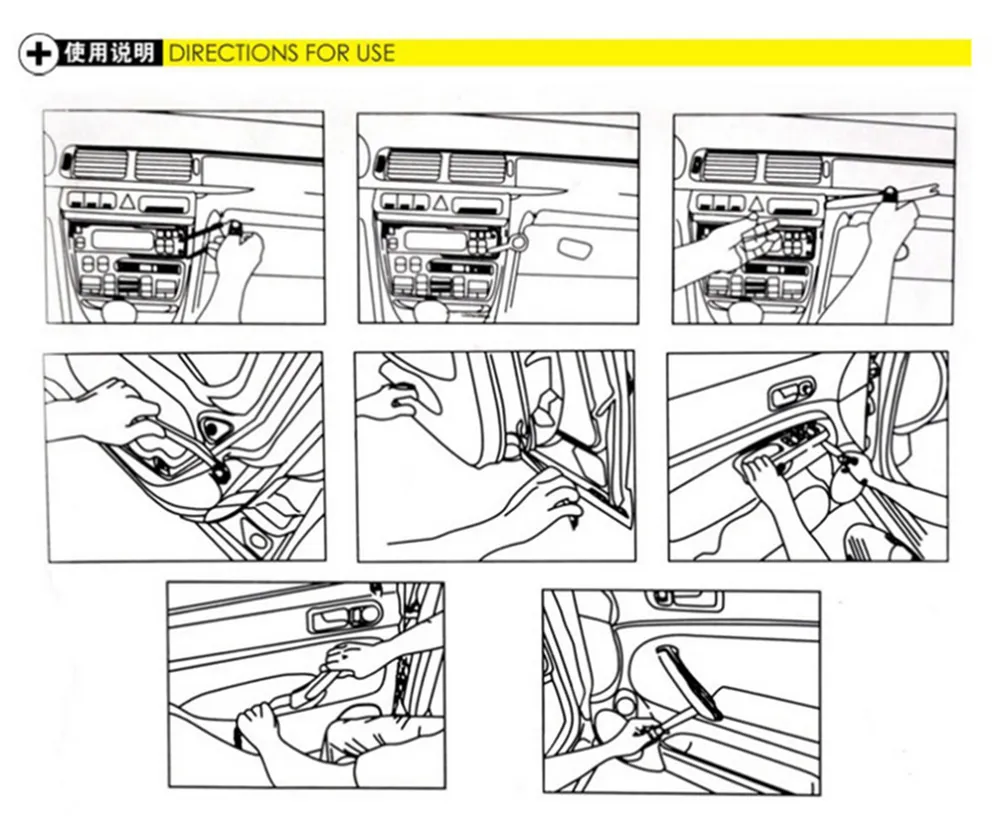 使用说明 DIRECTIONS FOR USE