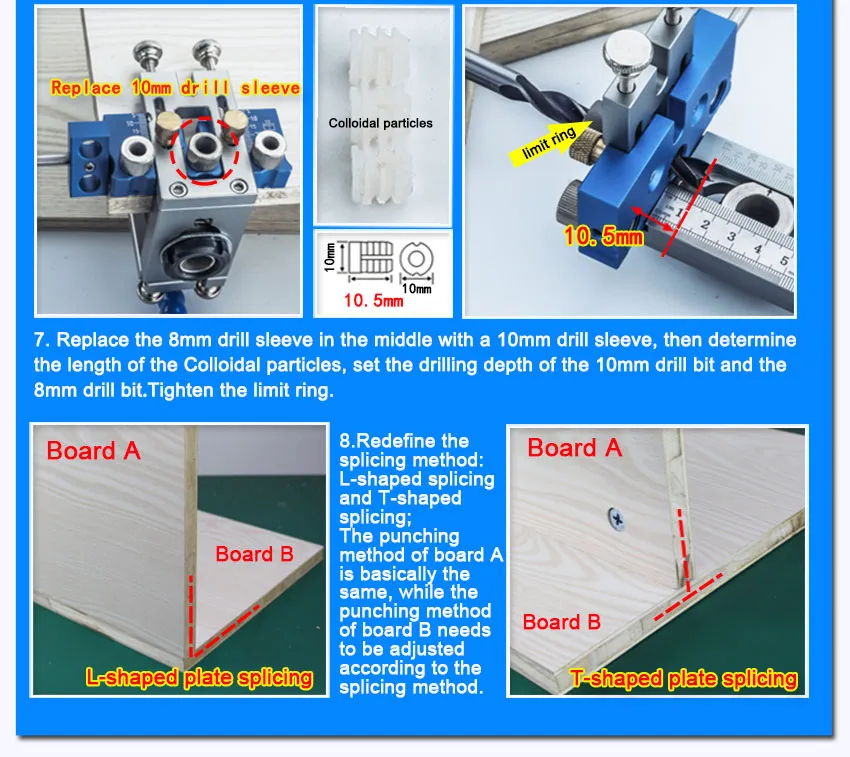 Replace 10mm drill sleeve

Colloidal particles

10mm

10mm

10. 5mm

limit ring

10. 5mm

1 2 3 4 5

7. Replace the 8mm drill sleeve in the middle with a 10mm drill sleeve, then determine the length of the Colloidal particles, set the drilling depth of the 10mm drill bit and the 8mm drill bit.Tighten the limit ring.

Board A

Board B

L-shaped plate splicing

8.Redefine the splicing method: L-shaped splicing and T-shaped splicing;
The punching method of board A is basically the same, while the punching method of board B needs to be adjusted according to the splicing method.

Board A

Board B

T-shaped plate splicing