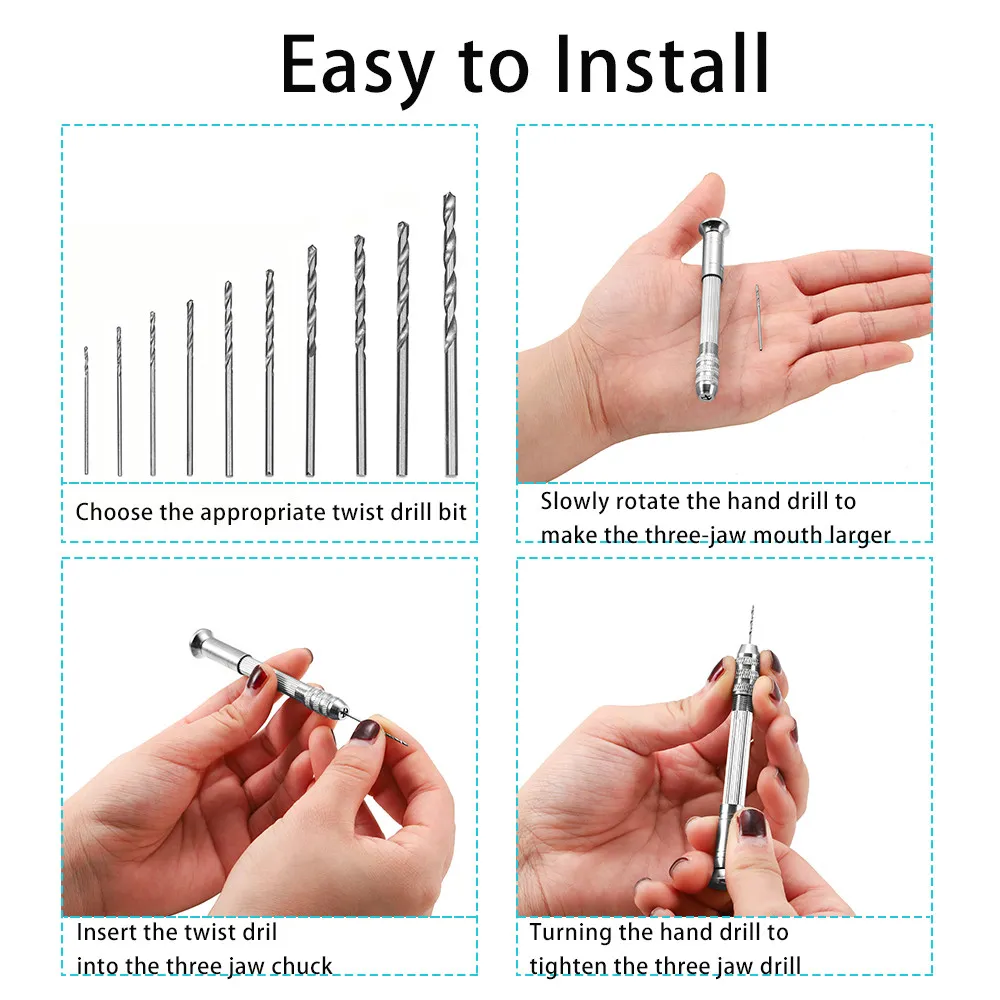 Easy to Install

Choose the appropriate twist drill bit

Slowly rotate the hand drill to make the three-jaw mouth larger

Insert the twist dril into the three jaw chuck

Turning the hand drill to tighten the three jaw drill