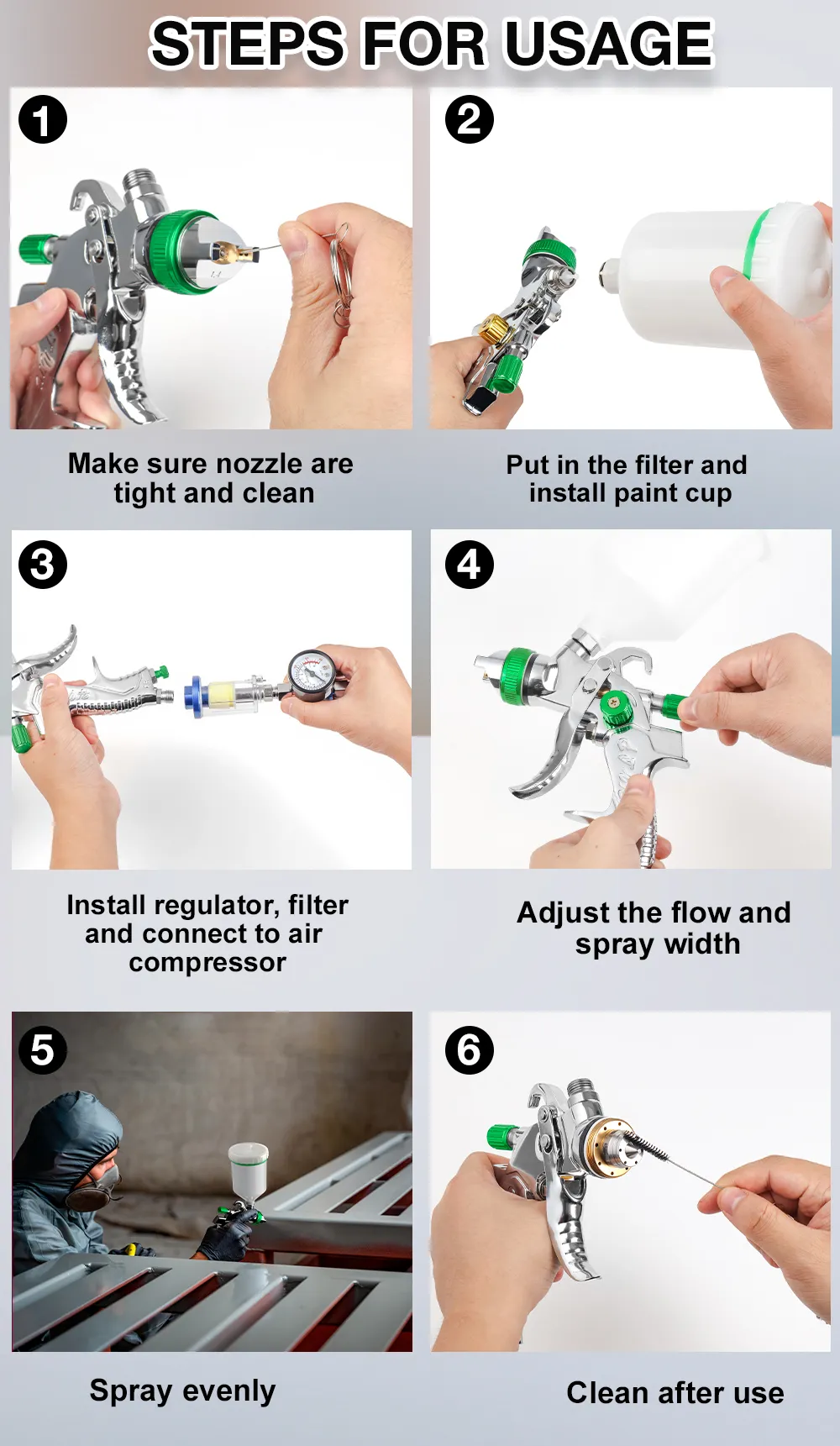 STEPS FOR USAGE

1

Make sure nozzle are tight and clean

2

Put in the filter and install paint cup

3

Install regulator, filter and connect to air compressor

4

Adjust the flow and spray width

5

Spray evenly

6

Clean after use