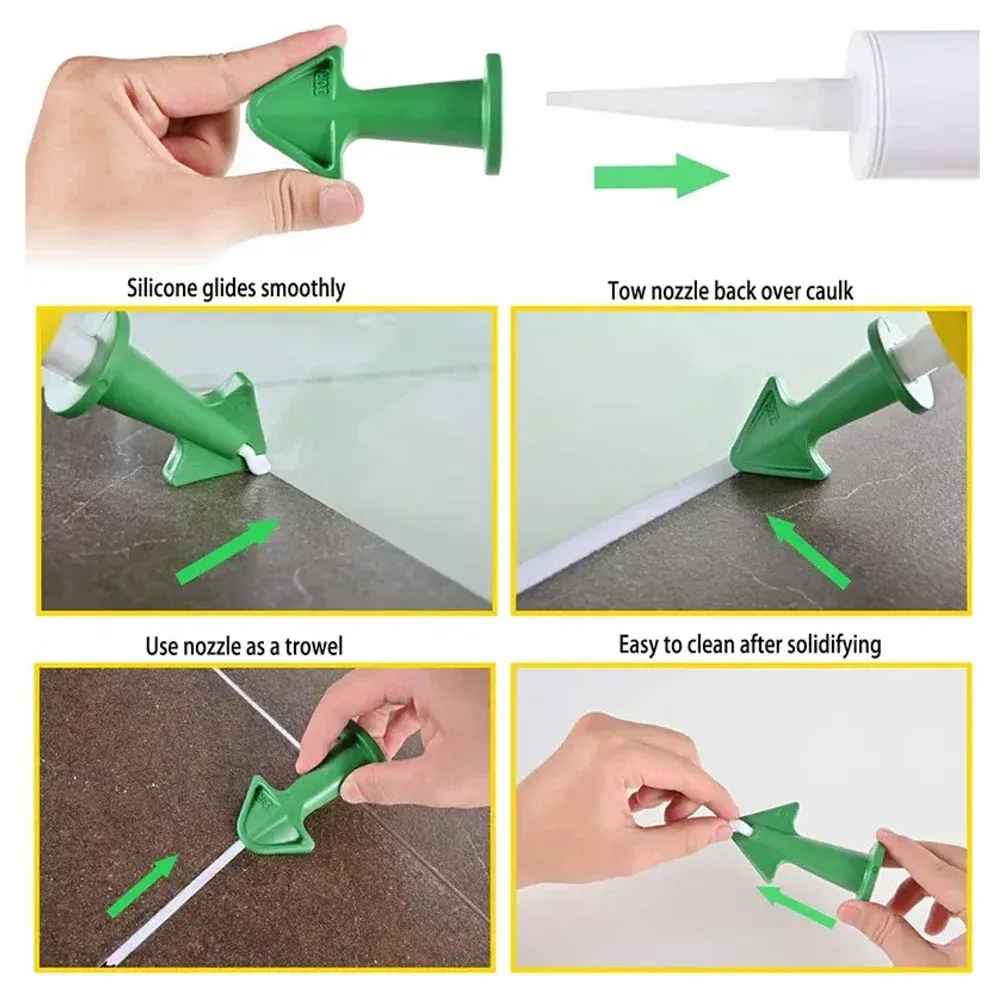 10R

Silicone glides smoothly

Tow nozzle back over caulk

Use nozzle as a trowel

Easy to clean after solidifying