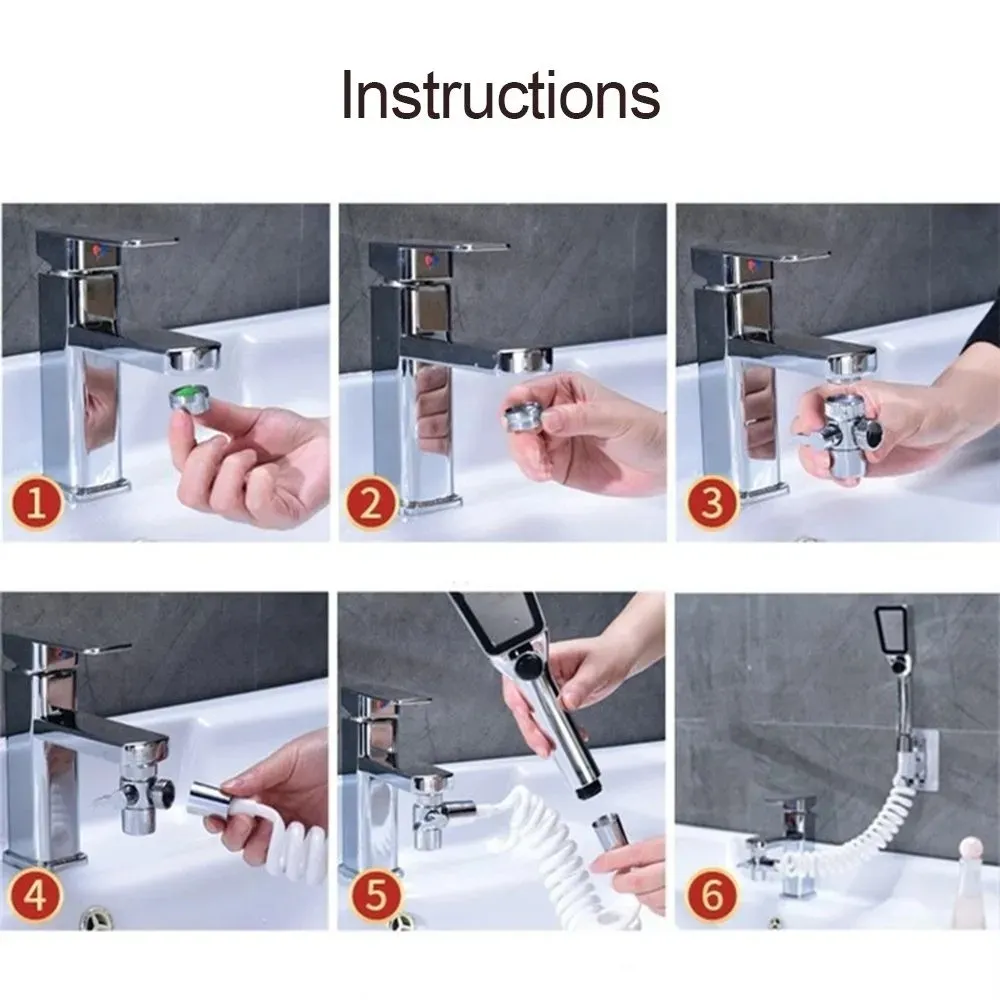 Instructions

1

2

3

4

5

6