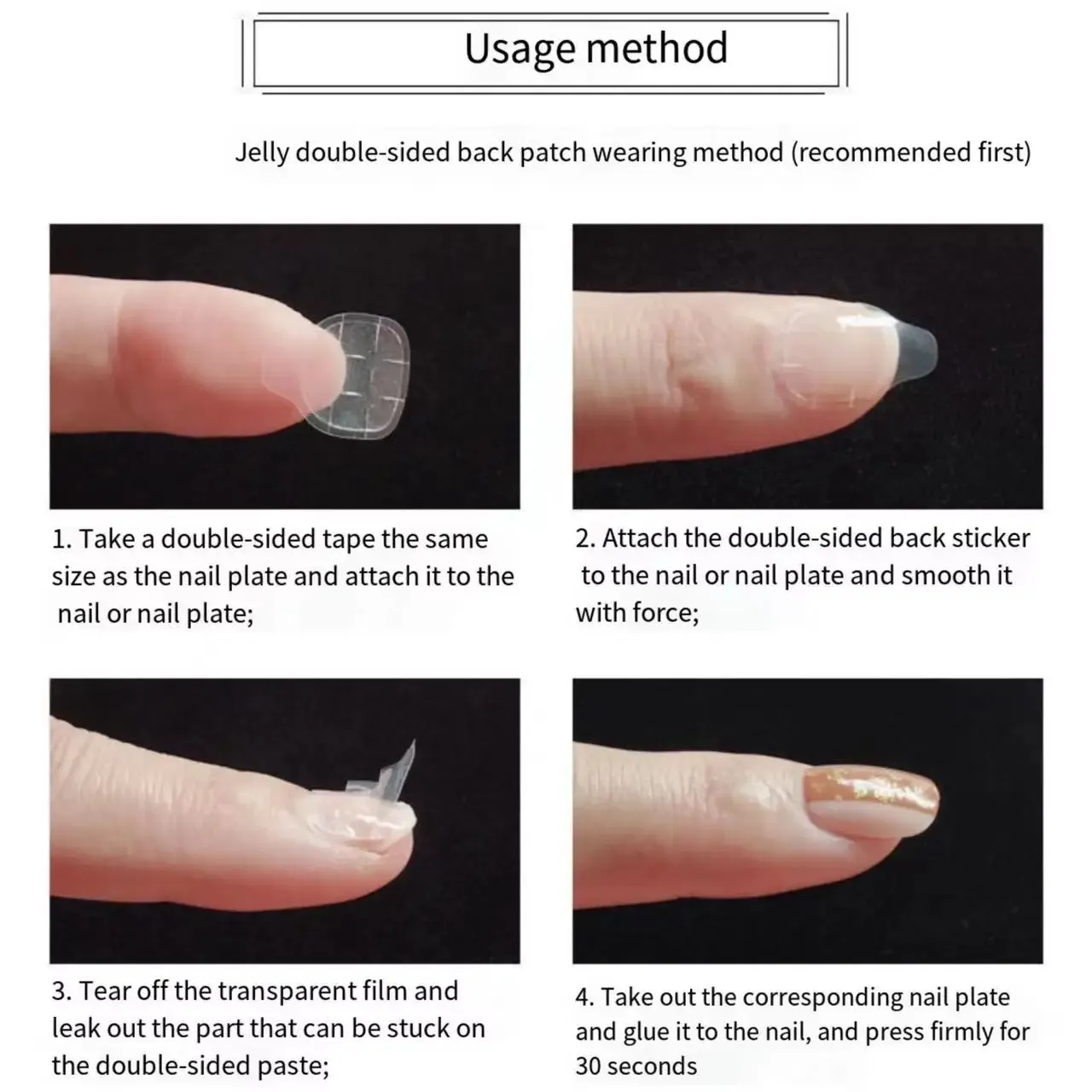 Usage method

Jelly double-sided back patch wearing method (recommended first)

1. Take a double-sided tape the same size as the nail plate and attach it to the nail or nail plate;

2. Attach the double-sided back sticker to the nail or nail plate and smooth it with force;

3. Tear off the transparent film and leak out the part that can be stuck on the double-sided paste;

4. Take out the corresponding nail plate and glue it to the nail, and press firmly for 30 seconds