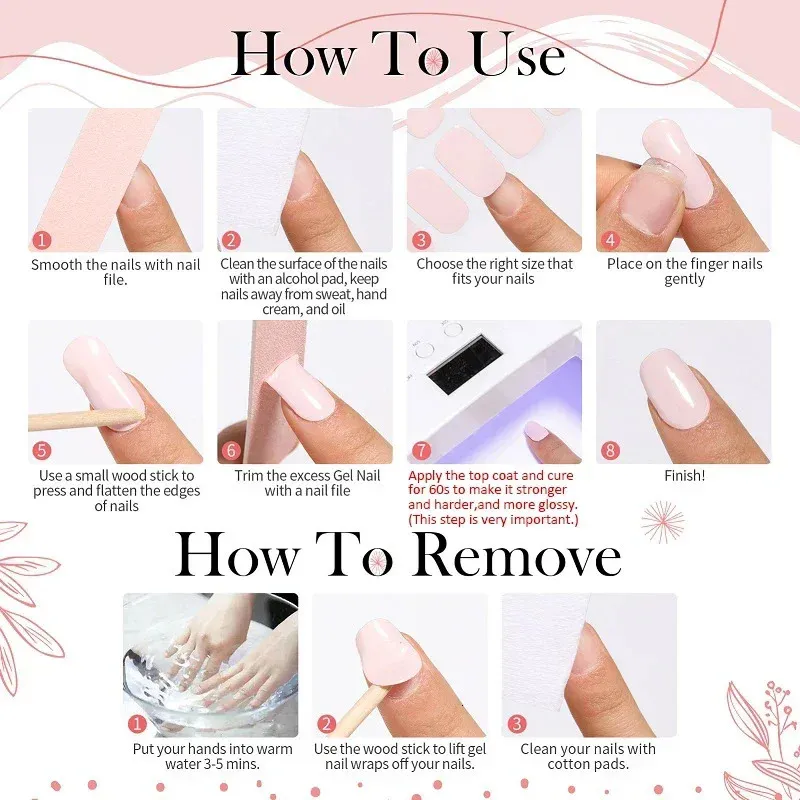 How To Use

1
Smooth the nails with nail file.

2
Clean the surface of the nails with an alcohol pad, keep nails away from sweat, hand cream, and oil

3
Choose the right size that fits your nails

4
Place on the finger nails gently

5
Use a small wood stick to press and flatten the edges of nails

6
Trim the excess Gel Nail with a nail file

7
Apply the top coat and cure for 60s to make it stronger and harder,and more glossy. (This step is very important.)

8
Finish!

How To Remove

1
Put your hands into warm water 3-5 mins.

2
Use the wood stick to lift gel nail wraps off your nails.

3
Clean your nails with cotton pads.