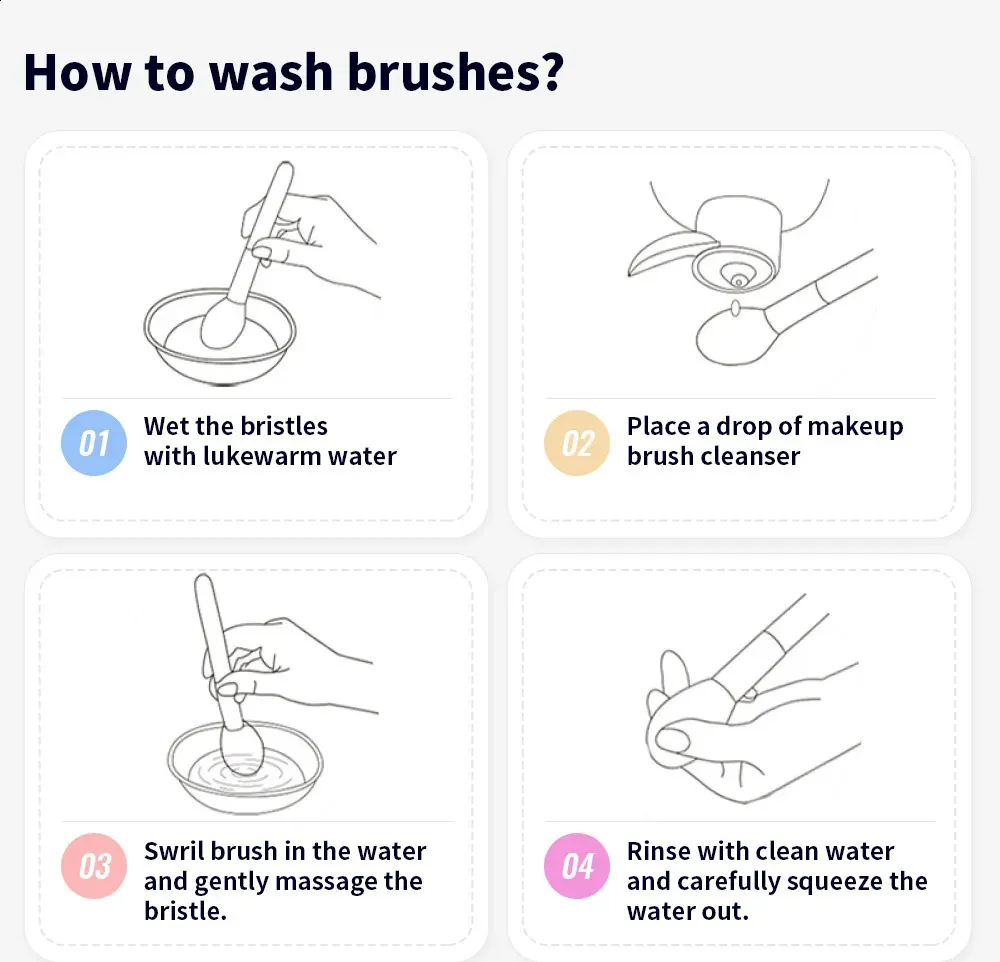 How to wash brushes?

01 Wet the bristles with lukewarm water

02 Place a drop of makeup brush cleanser

03 Swril brush in the water and gently massage the bristle.

04 Rinse with clean water and carefully squeeze the water out.