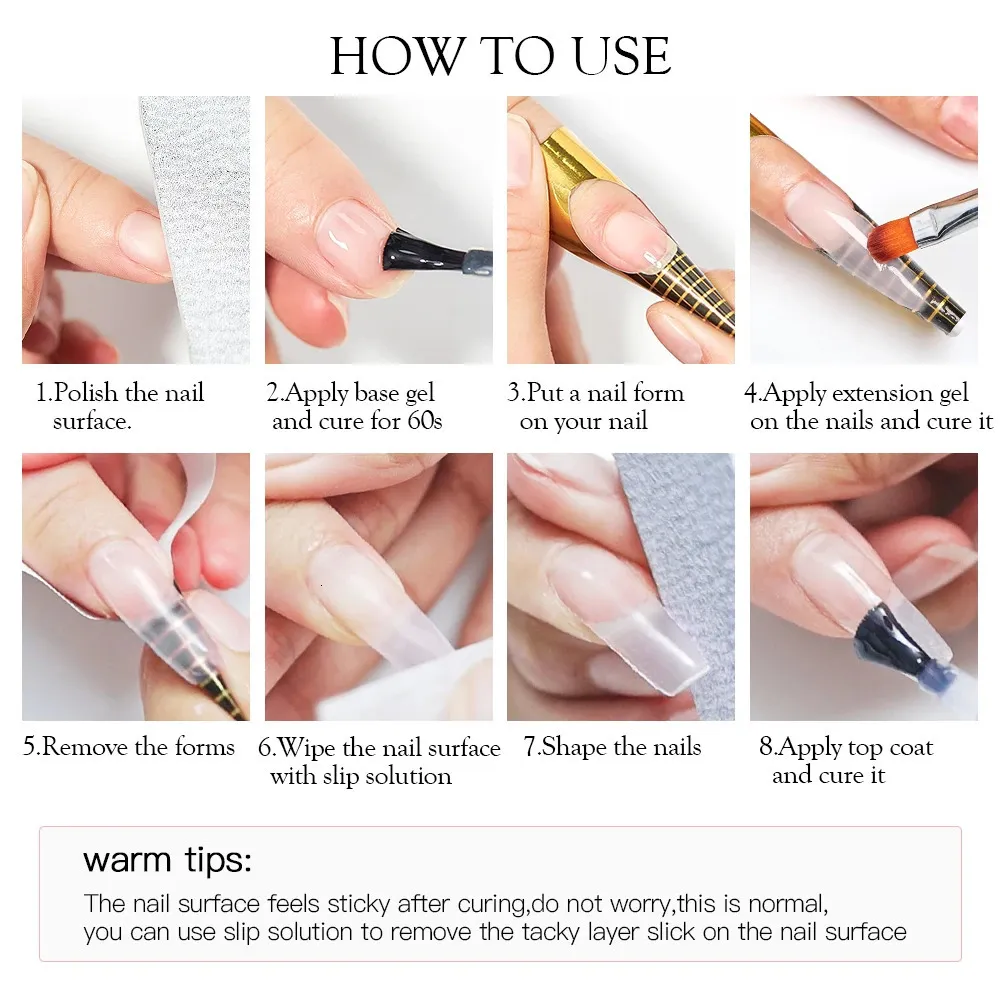 HOW TO USE

1.Polish the nail surface.

2.Apply base gel and cure for 60s

3.Put a nail form on your nail

4.Apply extension gel on the nails and cure it

5.Remove the forms

6.Wipe the nail surface with slip solution

7.Shape the nails

8.Apply top coat and cure it

warm tips:

The nail surface feels sticky after curing,do not worry,this is normal, you can use slip solution to remove the tacky layer slick on the nail surface