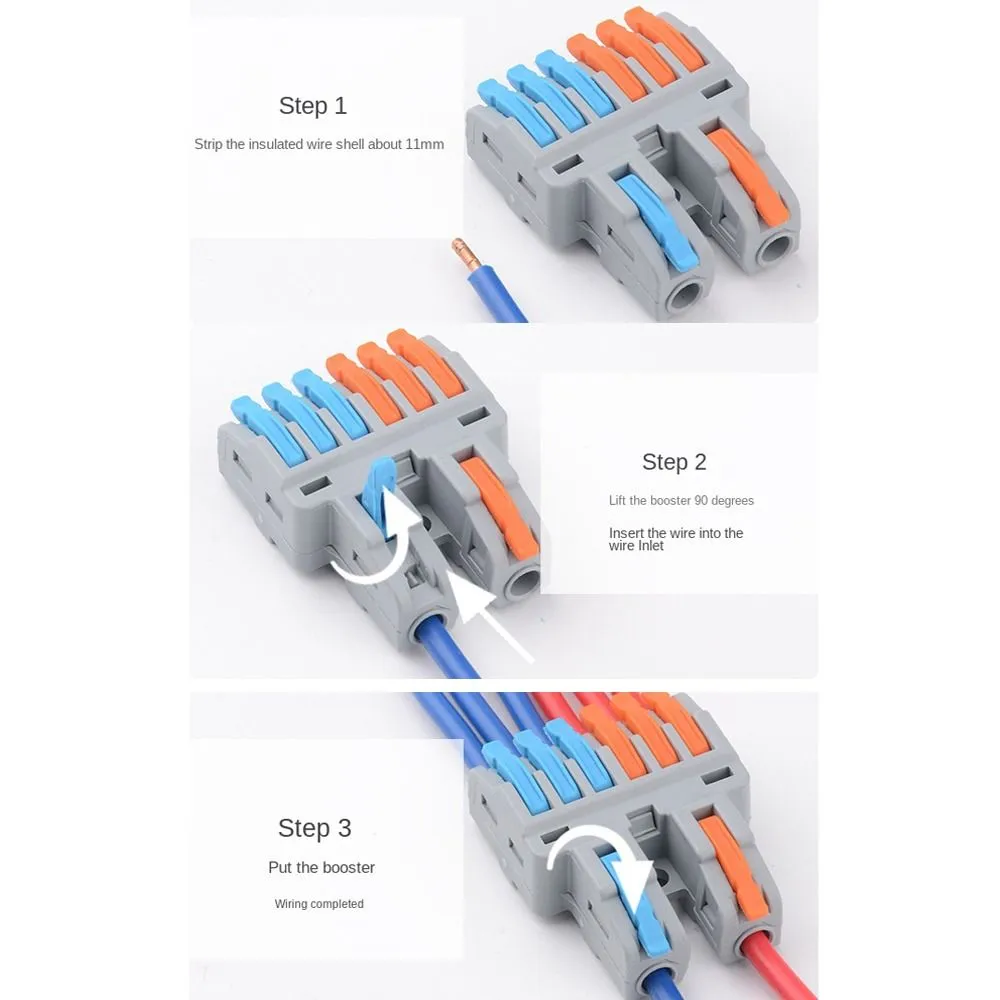 Step 1

Strip the insulated wire shell about 11mm

Step 2

Lift the booster 90 degrees

Insert the wire into the wire Inlet

Step 3

Put the booster

Wiring completed