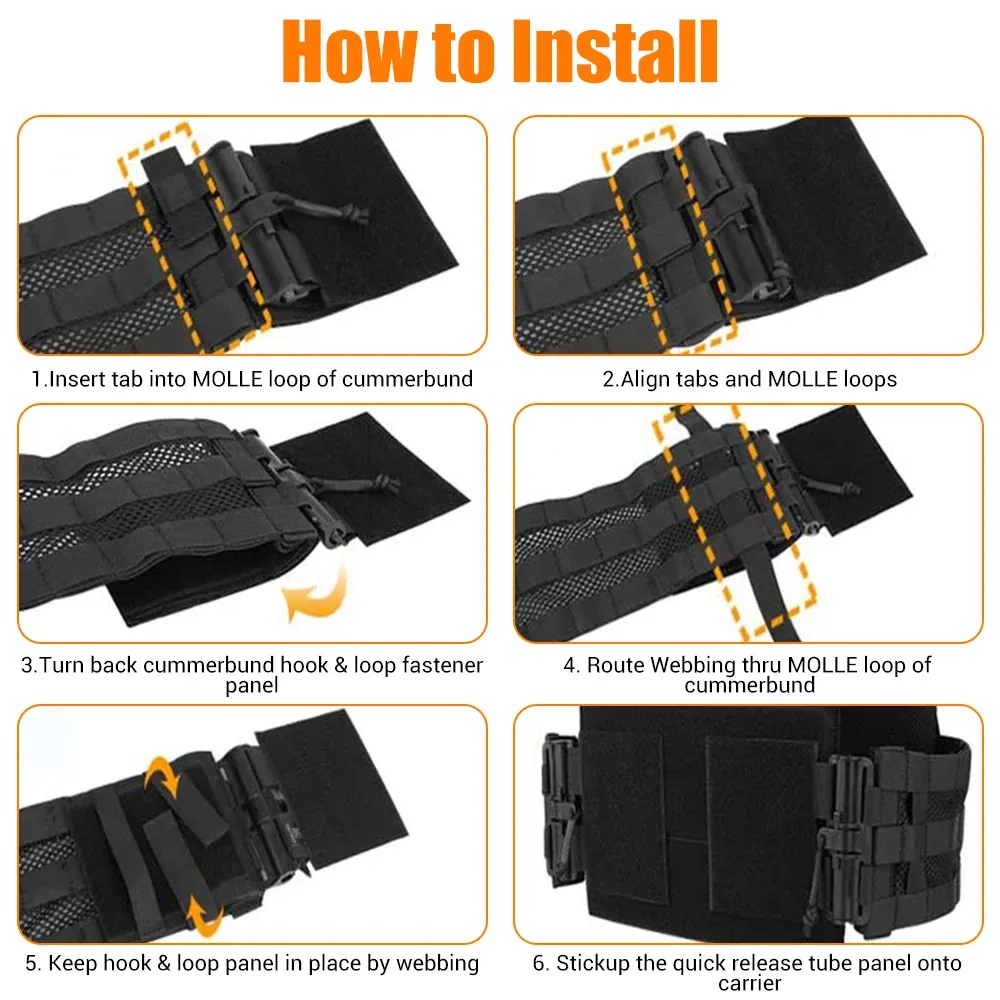 How to Install

1.Insert tab into MOLLE loop of cummerbund

2.Align tabs and MOLLE loops

3.Turn back cummerbund hook & loop fastener panel

4. Route Webbing thru MOLLE loop of cummerbund

5. Keep hook & loop panel in place by webbing

6. Stickup the quick release tube panel onto carrier