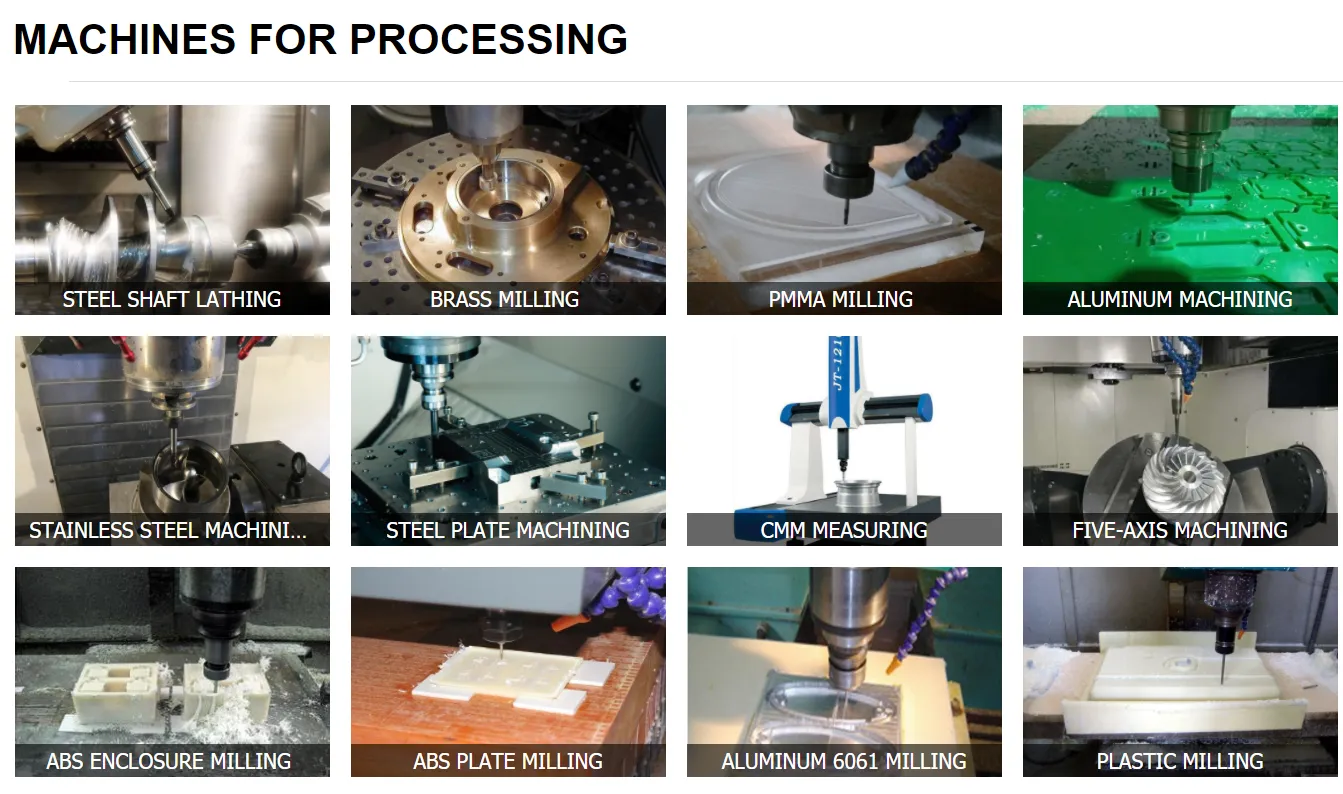 MACHINES FOR PROCESSING

STEEL SHAFT LATHING

BRASS MILLING

PMMA MILLING

ALUMINUM MACHINING

STAINLESS STEEL MACHINI...

STEEL PLATE MACHINING

JT-121

CMM MEASURING

FIVE-AXIS MACHINING

ABS ENCLOSURE MILLING

ABS PLATE MILLING

ALUMINUM 6061 MILLING

PLASTIC MILLING