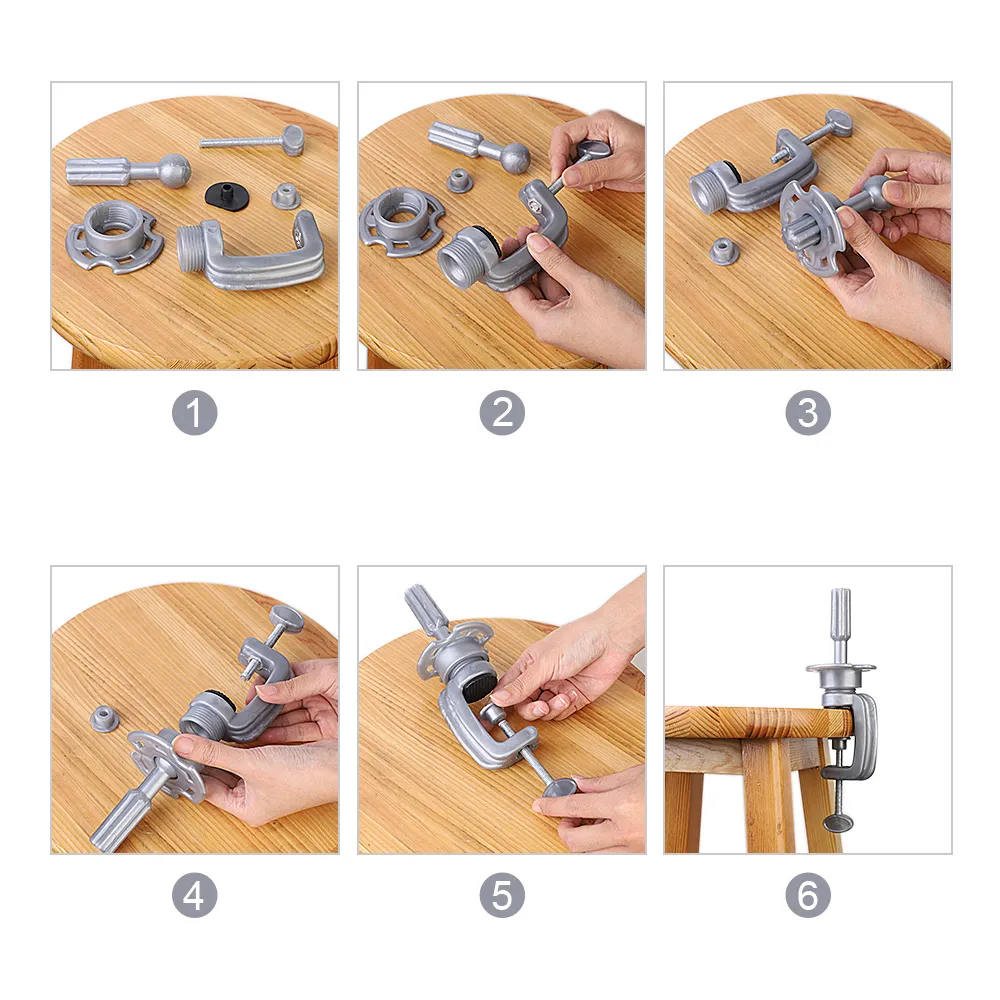 1
2
3
4
5
6