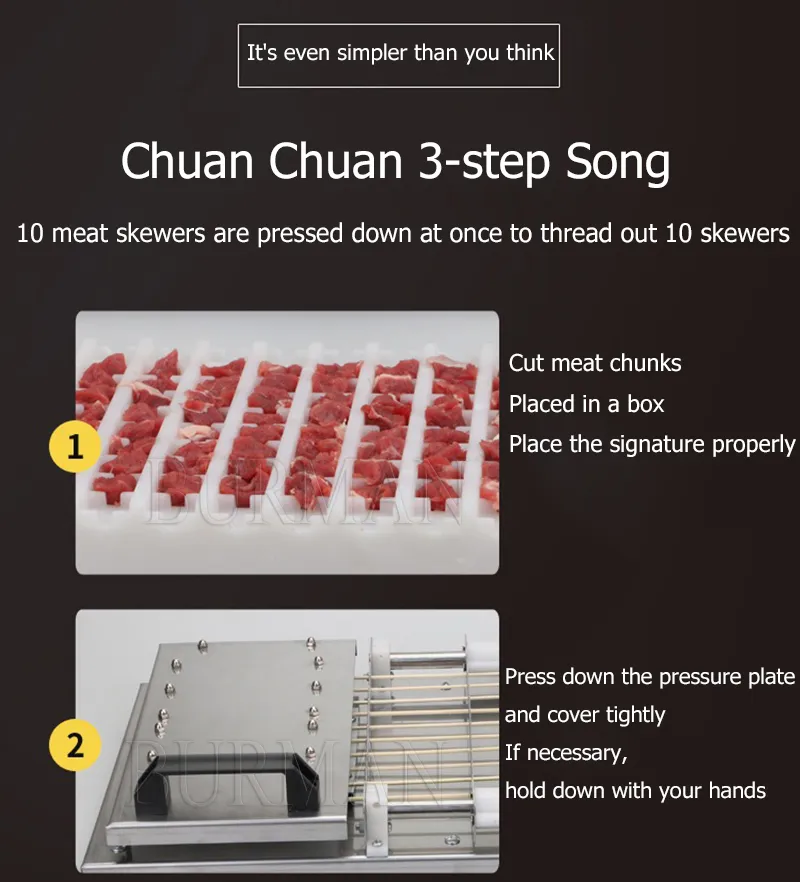 It's even simpler than you think

Chuan Chuan 3-step Song

10 meat skewers are pressed down at once to thread out 10 skewers

1

BURMAN

Cut meat chunks
Placed in a box
Place the signature properly

2

BURMAN

Press down the pressure plate and cover tightly
If necessary,
hold down with your hands