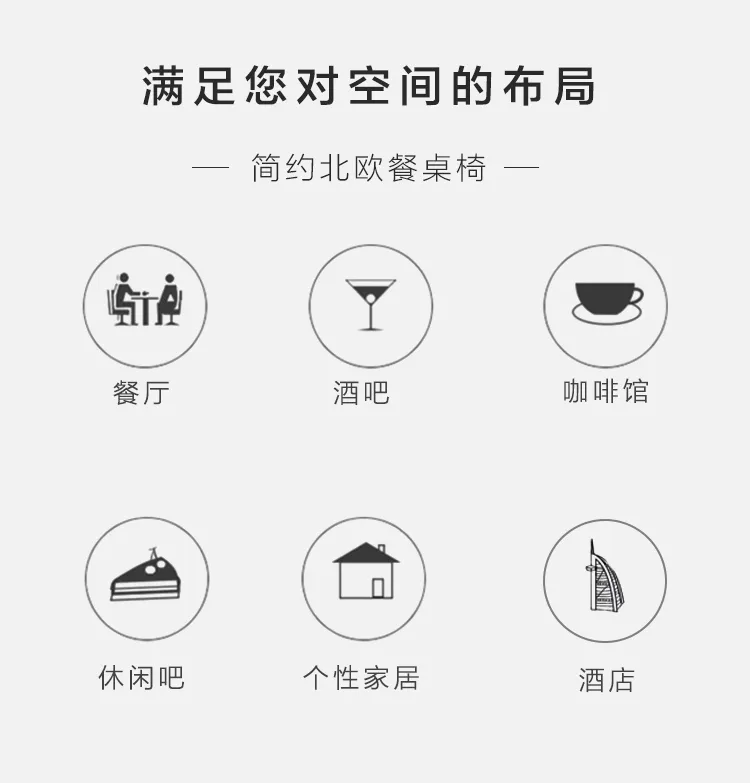 满足您对空间的布局

— 简约北欧餐桌椅 —

餐厅

酒吧

咖啡馆

休闲吧

个性家居

酒店