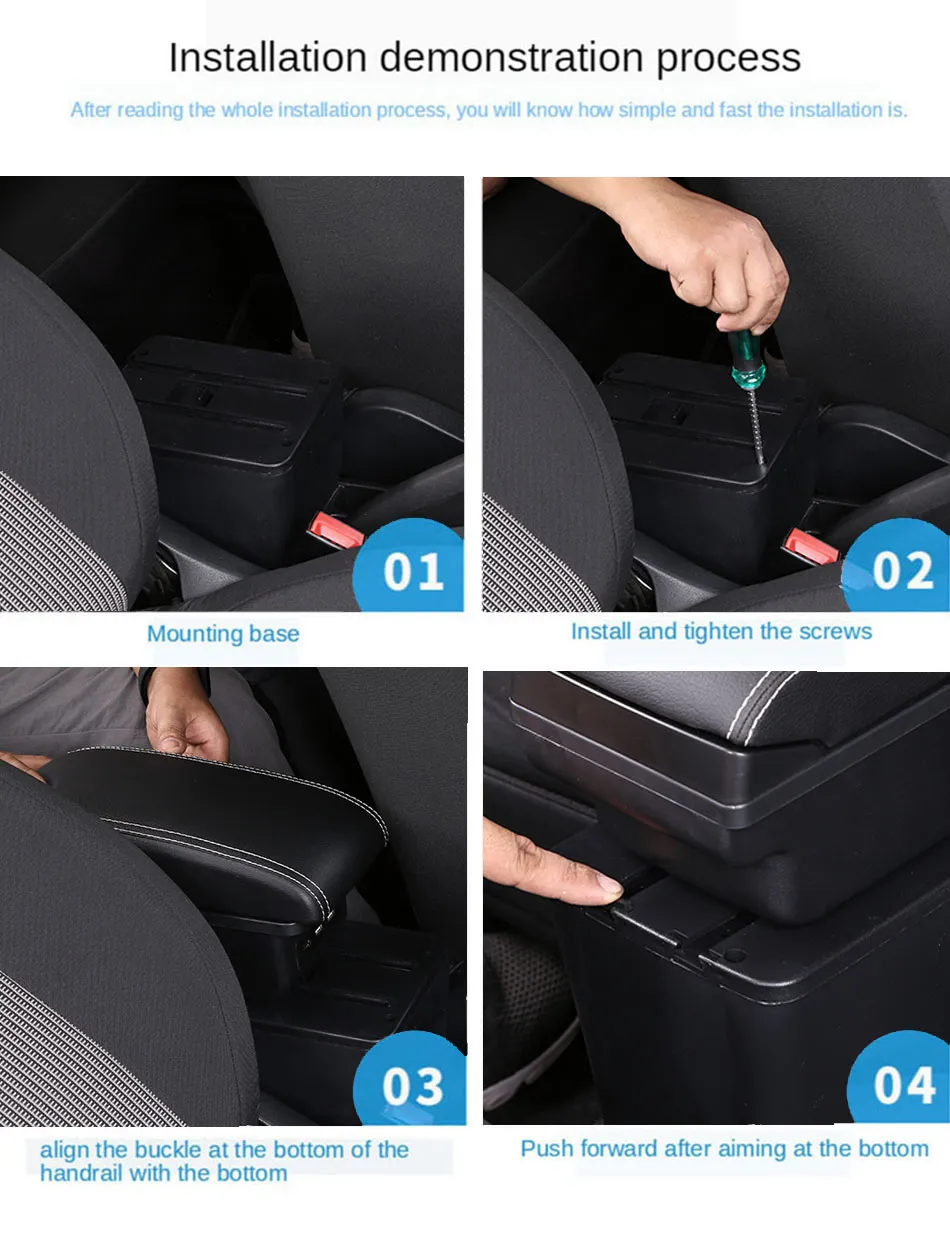 Installation demonstration process

After reading the whole installation process, you will know how simple and fast the installation is.

01

Mounting base

02

Install and tighten the screws

03

align the buckle at the bottom of the handrail with the bottom

04

Push forward after aiming at the bottom