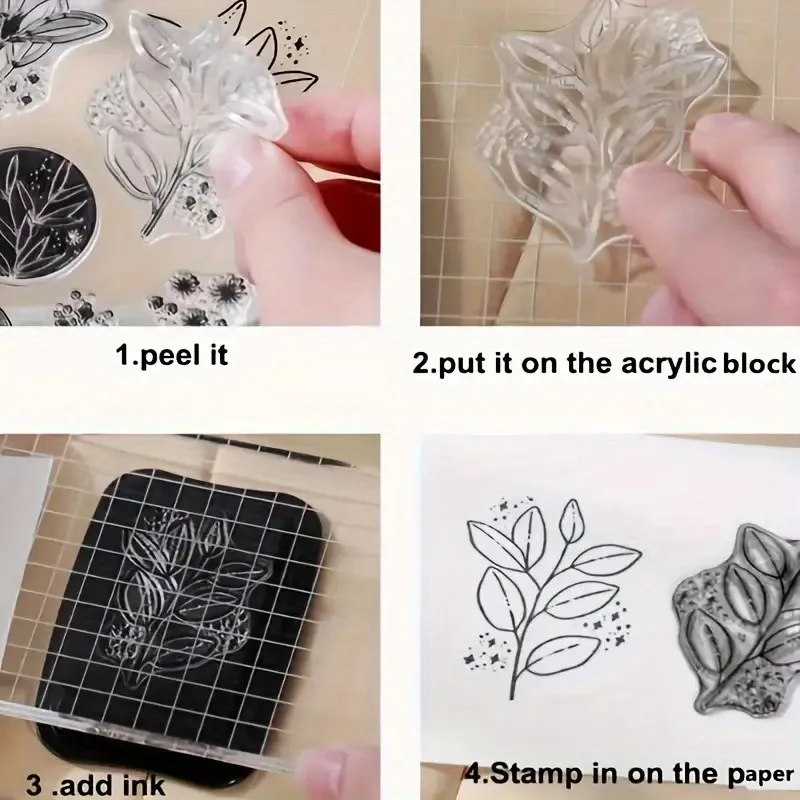 1.peel it

2.put it on the acrylic block

3 .add ink

4.Stamp in on the paper